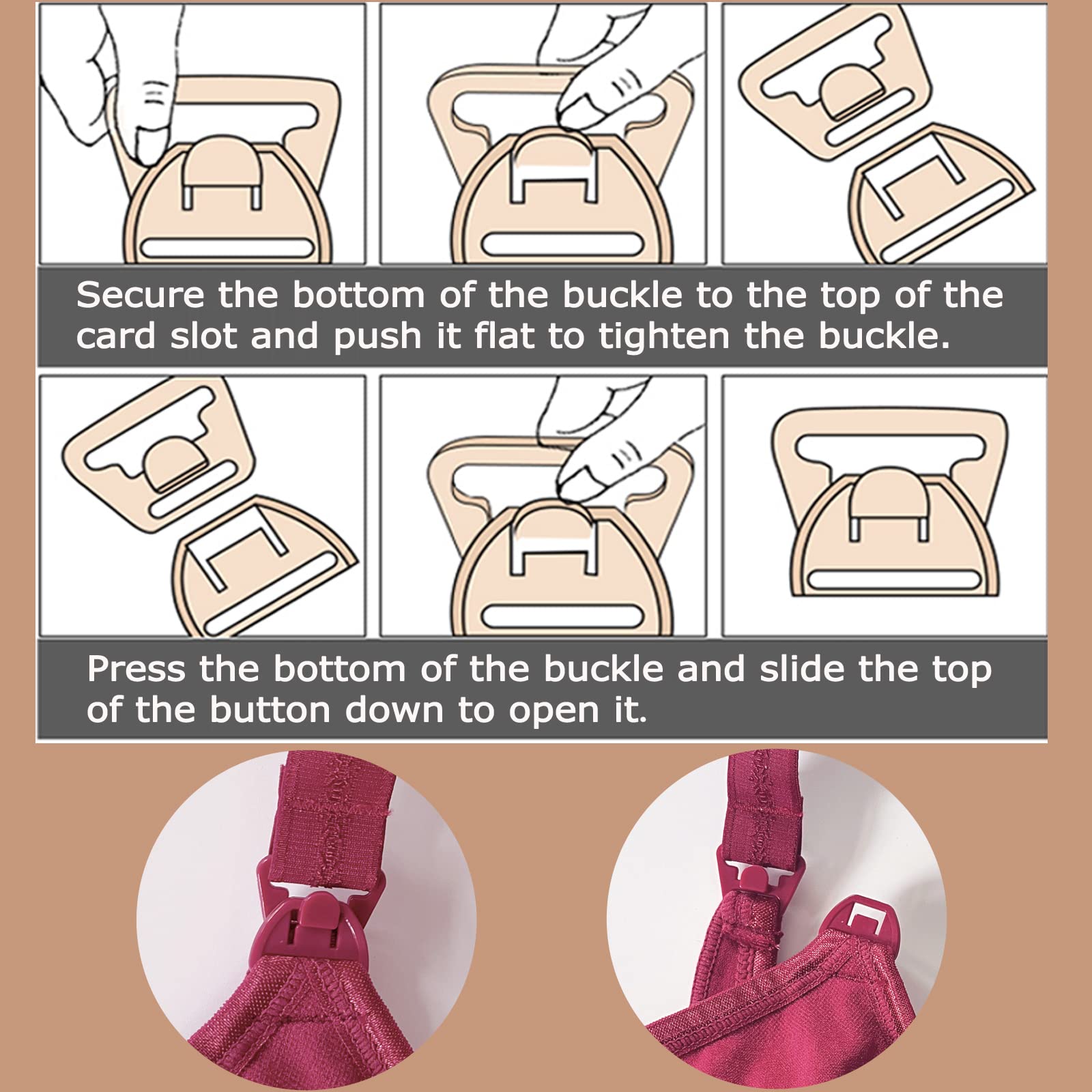 Secure the bottom of the buckle to the top of the card slot and push it flat to tighten the buckle.

Press the bottom of the buckle and slide the top of the button down to open it.