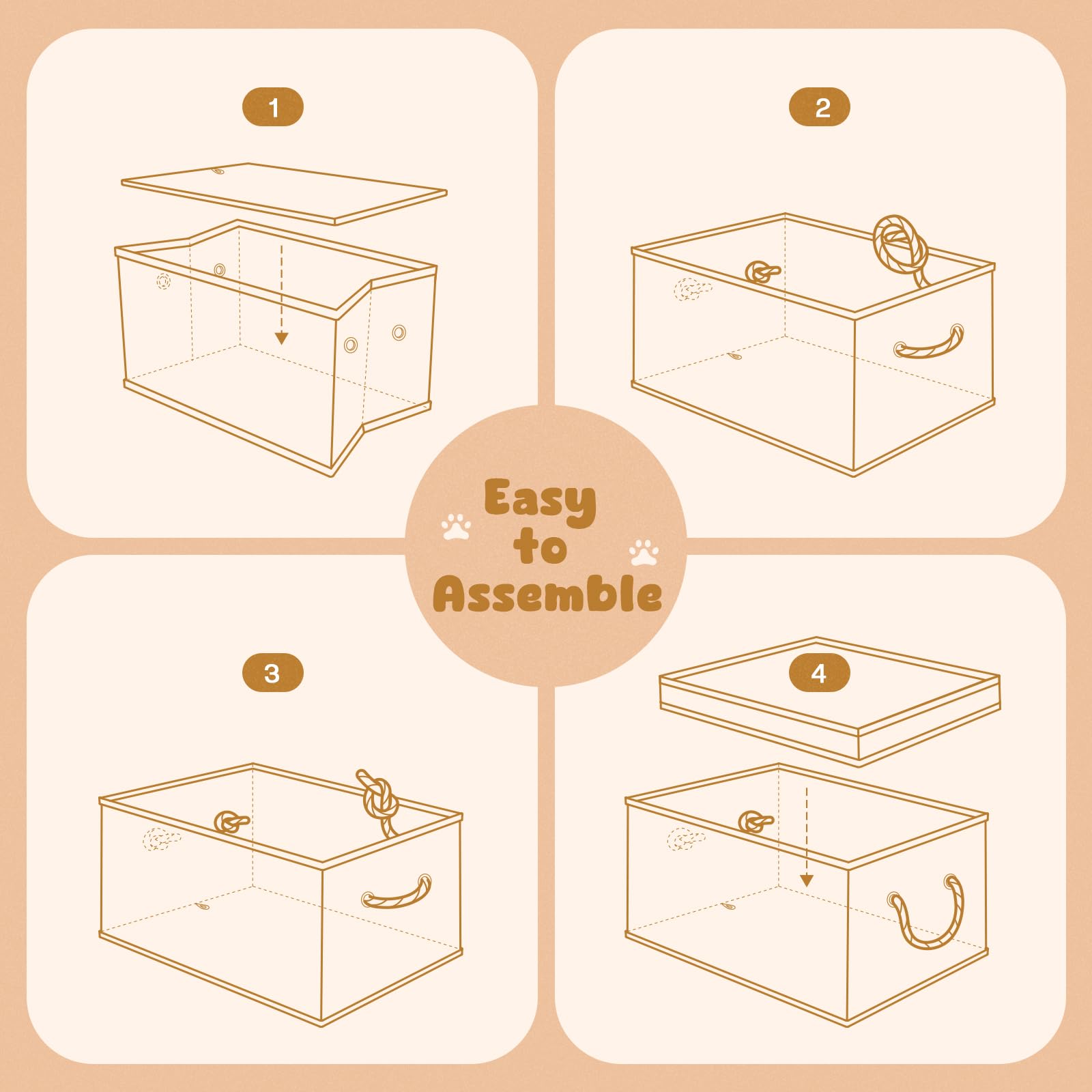 1

2

Easy to Assemble

3

4