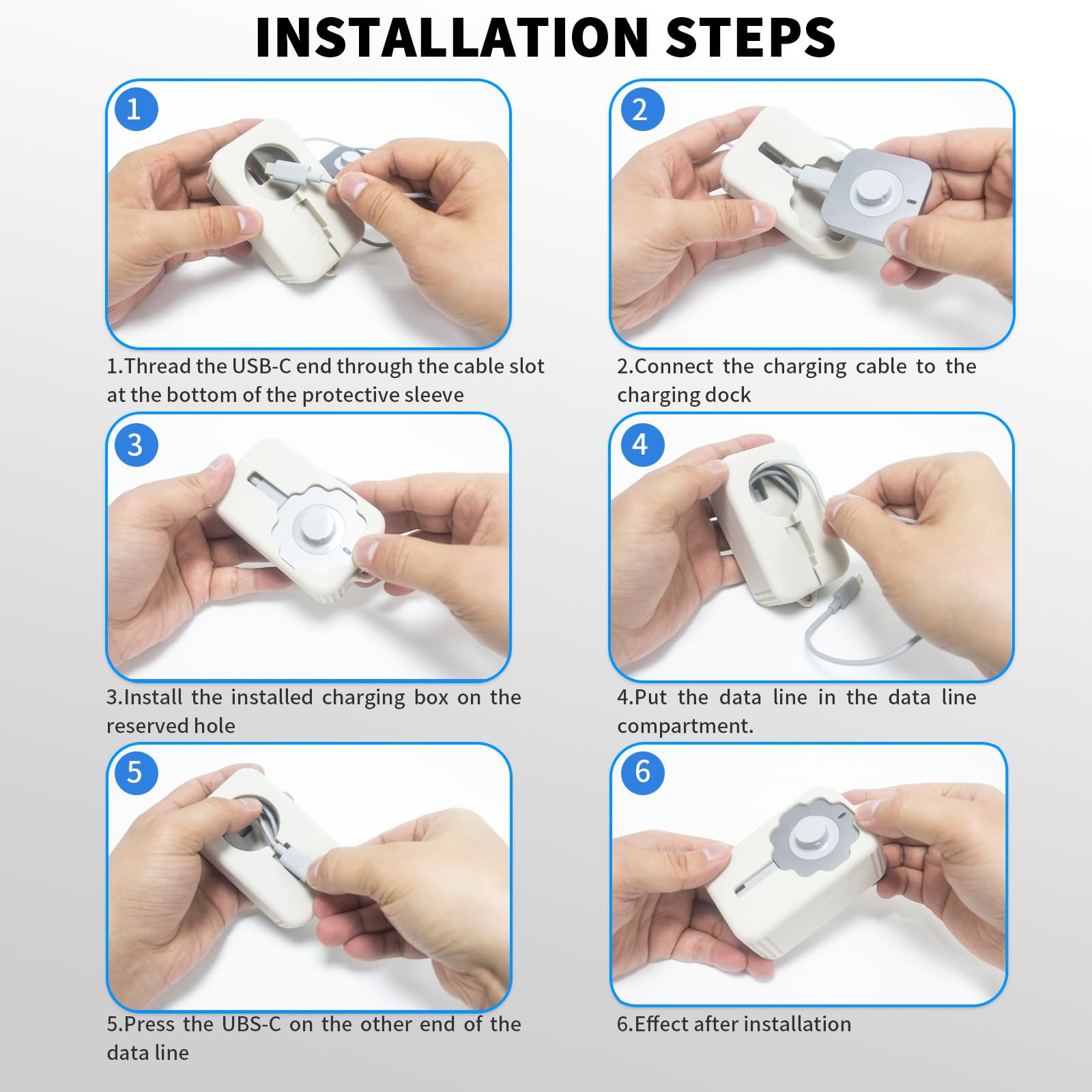 INSTALLATION STEPS

1

1.Thread the USB-C end through the cable slot at the bottom of the protective sleeve

2

2.Connect the charging cable to the charging dock

3

3.Install the installed charging box on the reserved hole

4

4.Put the data line in the data line compartment.

5

5.Press the UBS-C on the other end of the data line

6

6.Effect after installation