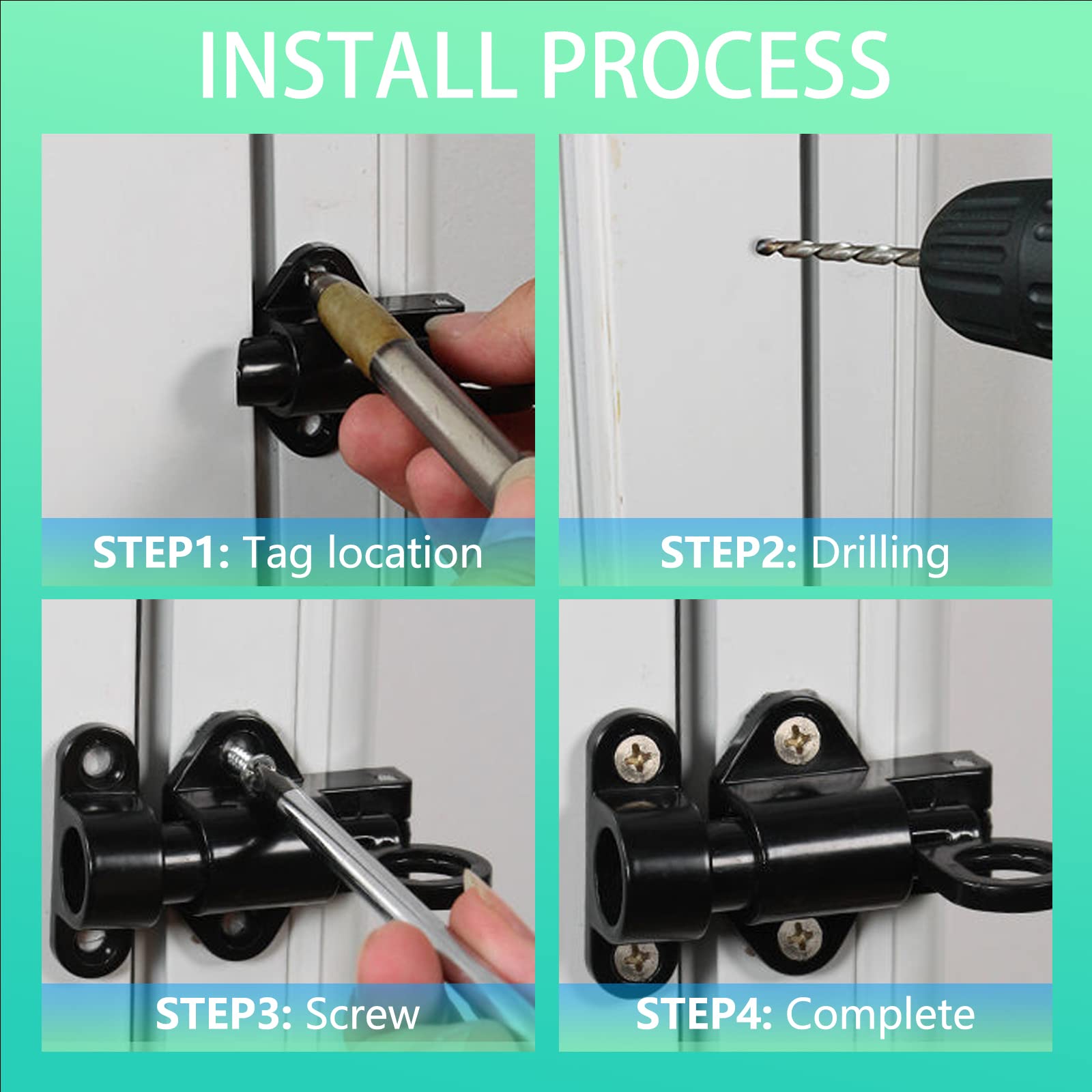 INSTALL PROCESS

STEP1: Tag location

STEP2: Drilling

STEP3: Screw

STEP4: Complete