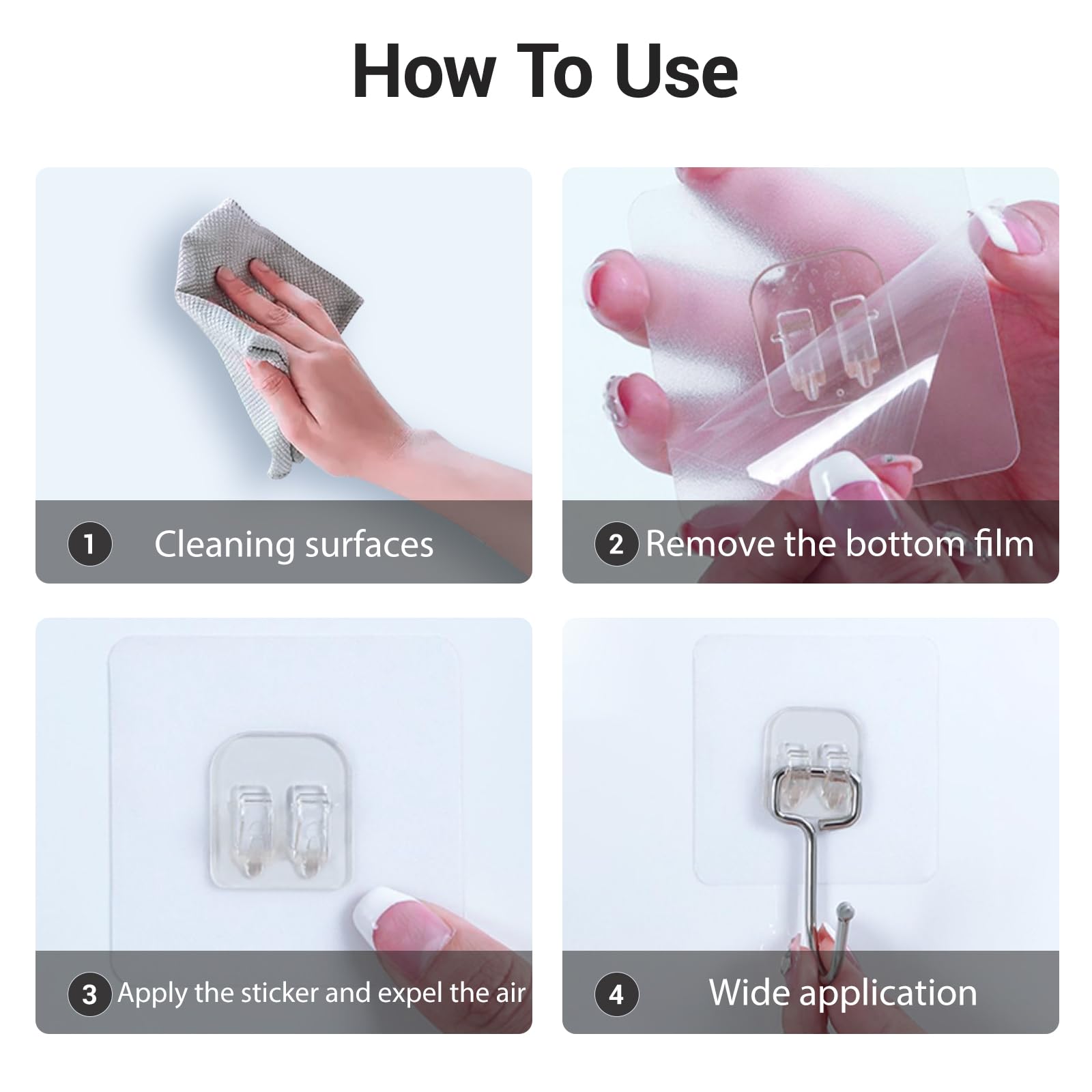 How To Use

1 Cleaning surfaces

2 Remove the bottom film

3 Apply the sticker and expel the air

4 Wide application