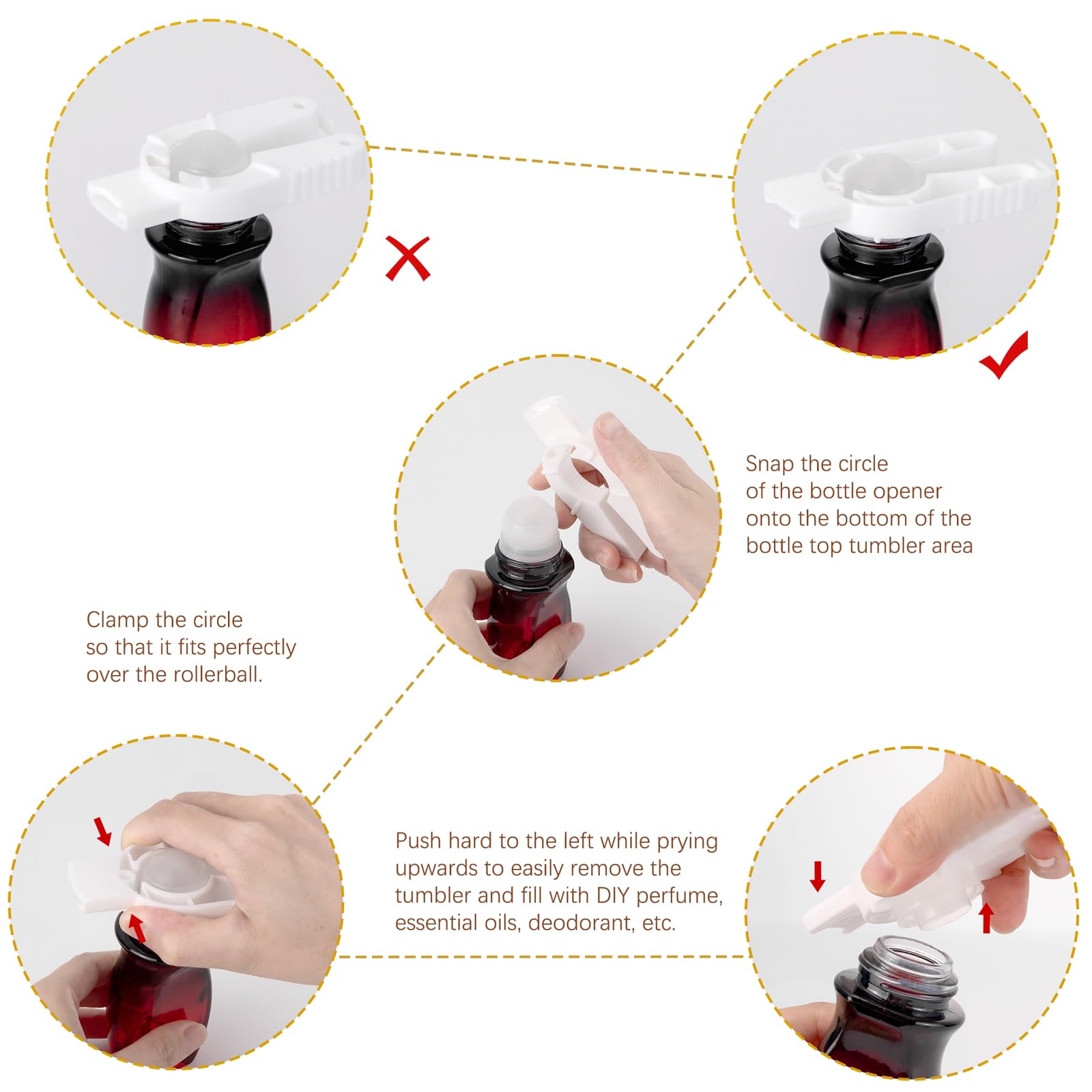 Snap the circle of the bottle opener onto the bottom of the bottle top tumbler area

Clamp the circle so that it fits perfectly over the rollerball.

Push hard to the left while prying upwards to easily remove the tumbler and fill with DIY perfume, essential oils, deodorant, etc.