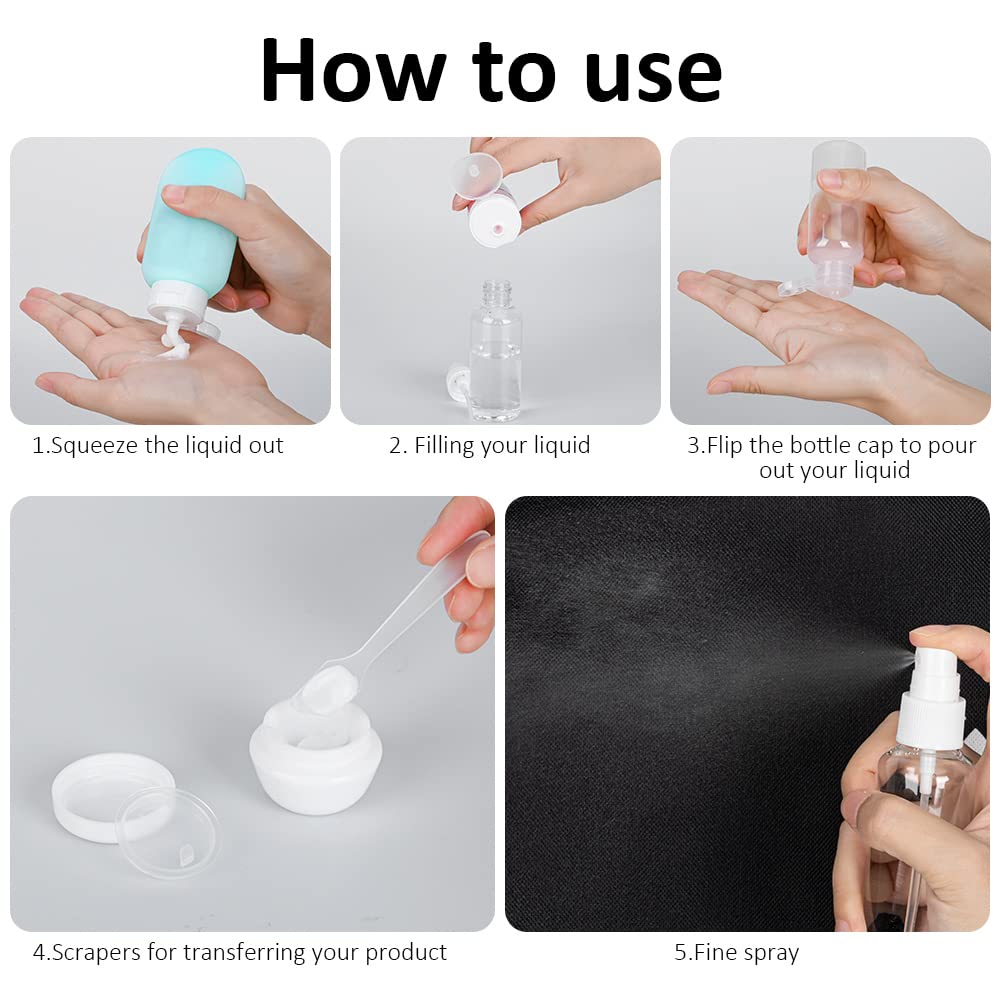 How to use

1.Squeeze the liquid out

2. Filling your liquid

3.Flip the bottle cap to pour out your liquid

4.Scrapers for transferring your product

5.Fine spray