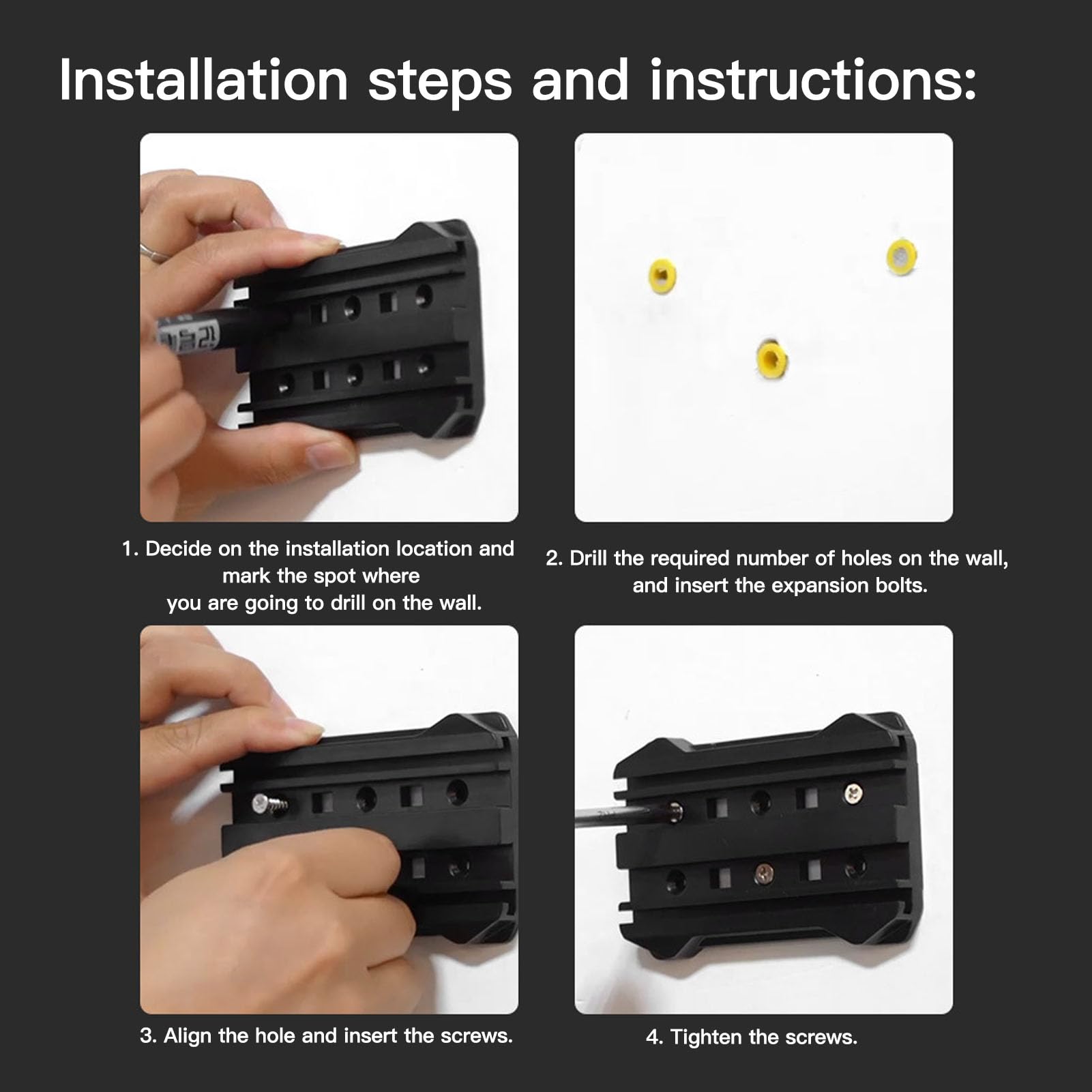 Installation steps and instructions:

1. Decide on the installation location and mark the spot where you are going to drill on the wall.

2. Drill the required number of holes on the wall, and insert the expansion bolts.

3. Align the hole and insert the screws.

4. Tighten the screws.