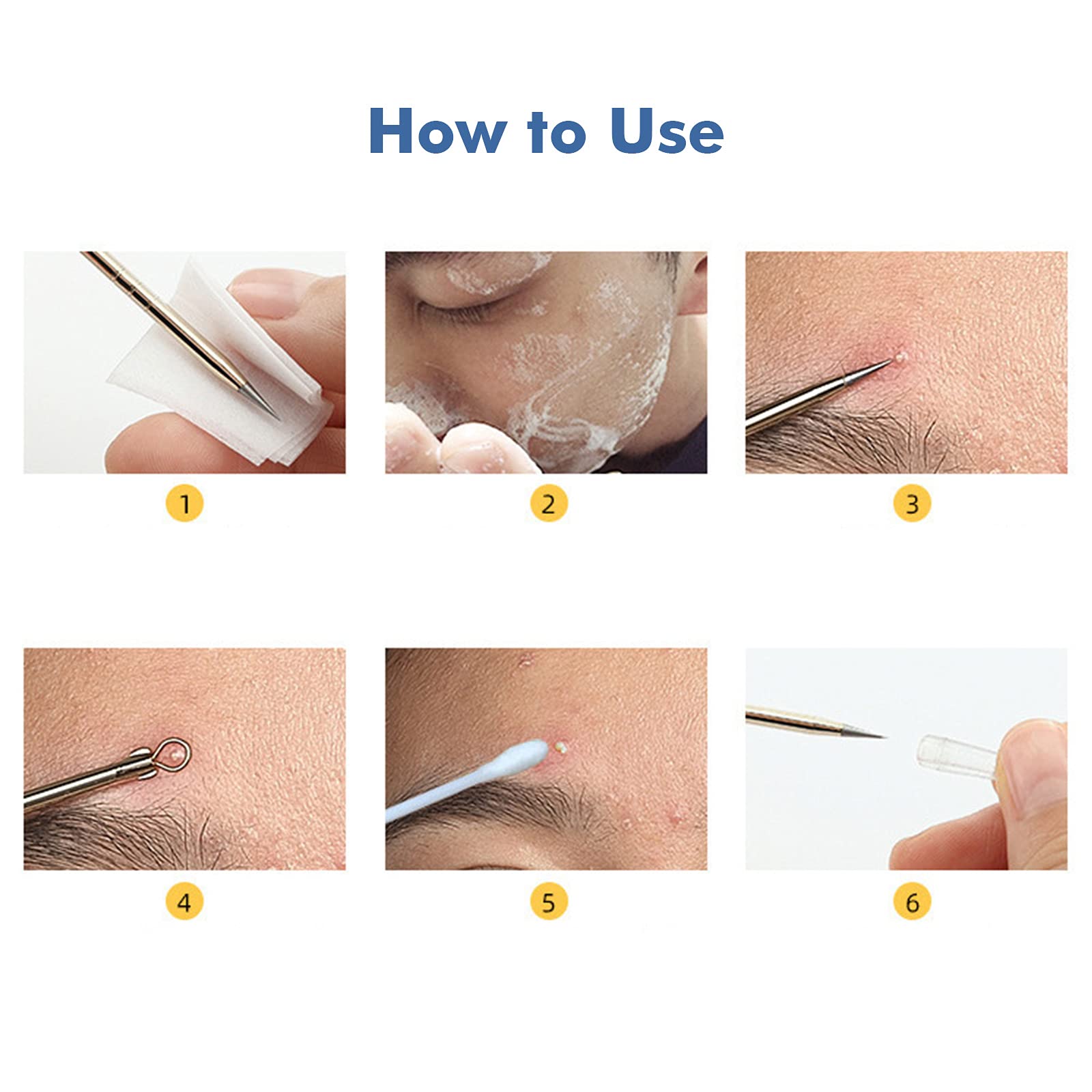 How to Use

1

2

3

4

5

6