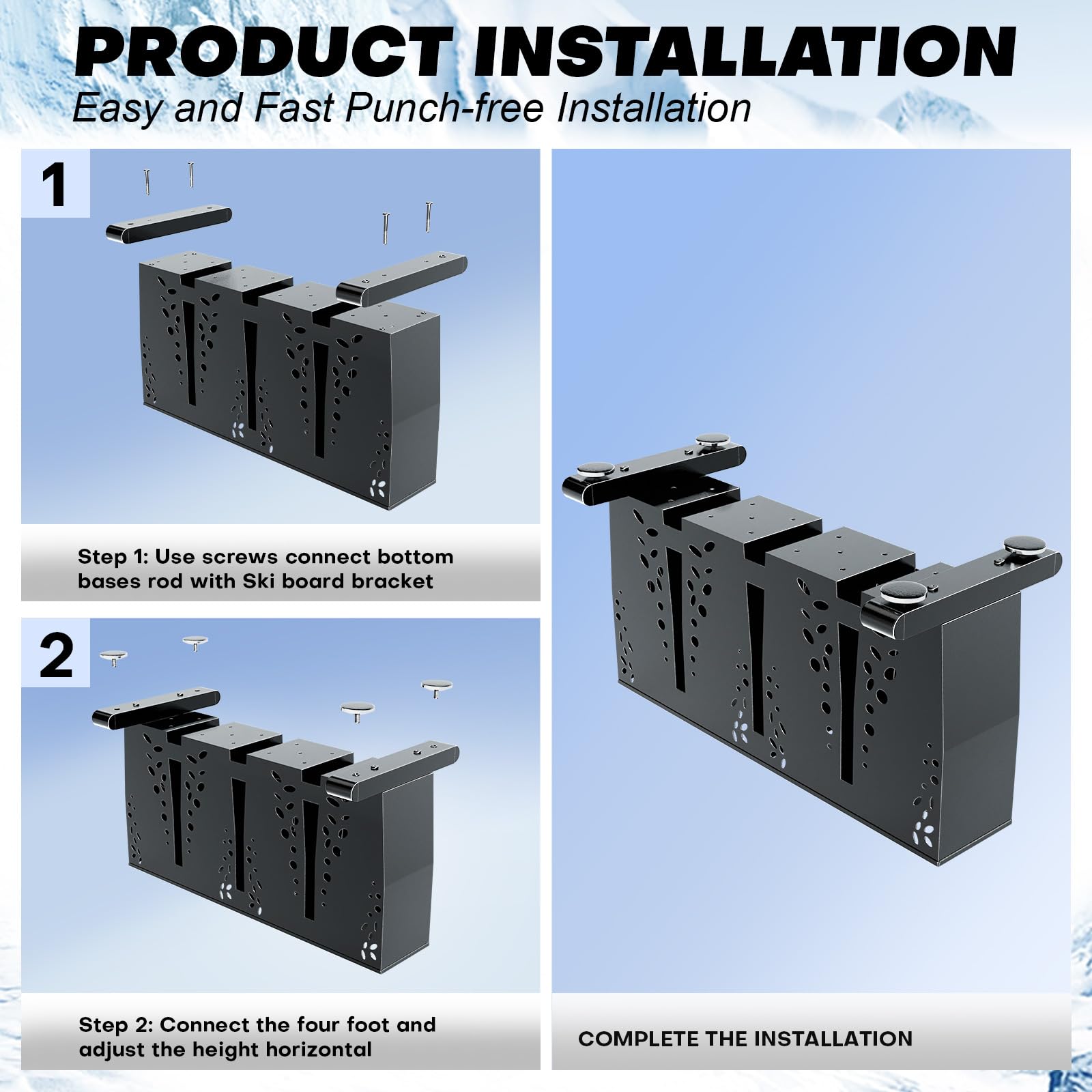 PRODUCT INSTALLATION
Easy and Fast Punch-free Installation

1

Step 1: Use screws connect bottom bases rod with Ski board bracket

2

Step 2: Connect the four foot and adjust the height horizontal

COMPLETE THE INSTALLATION