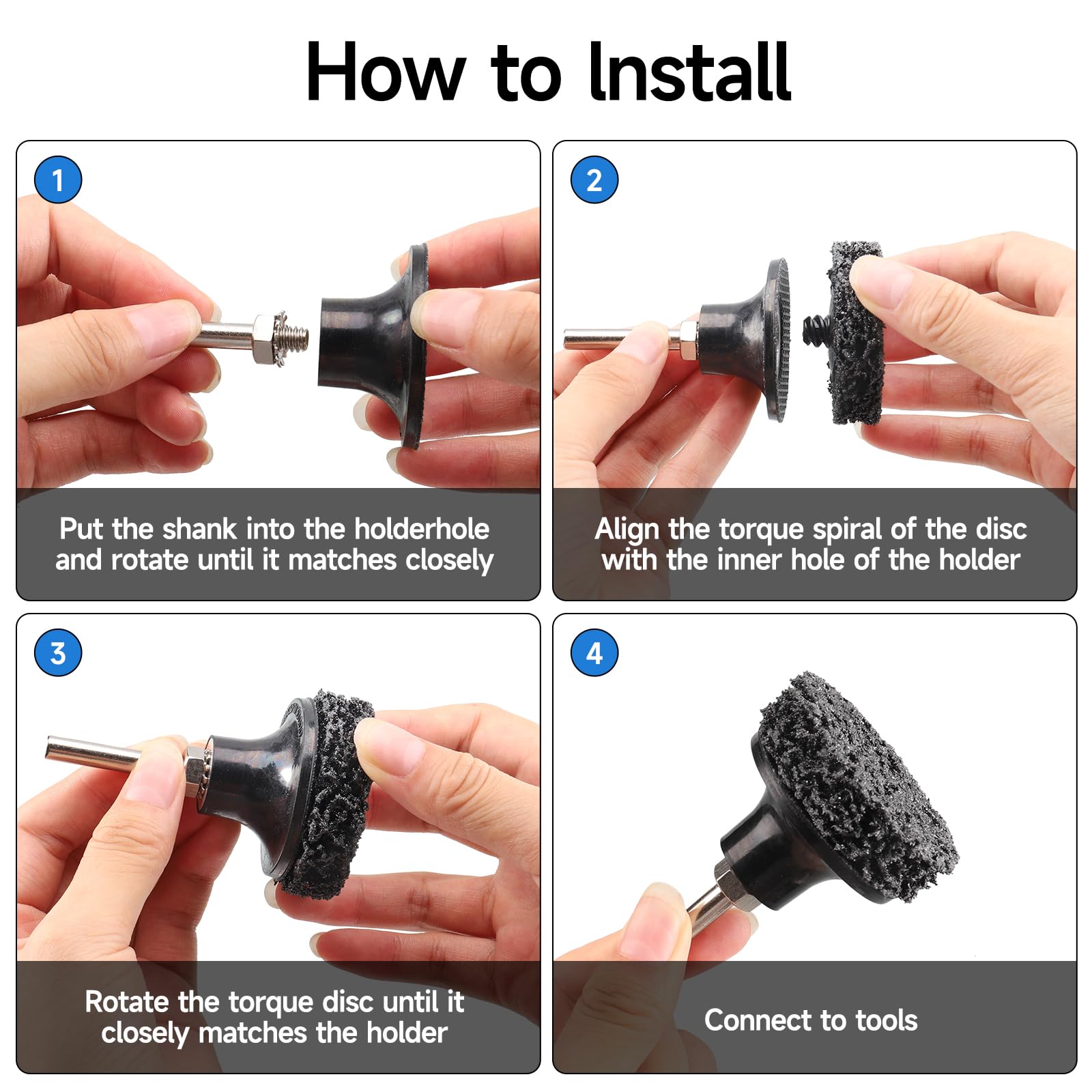 How to Install

1

Put the shank into the holderhole and rotate until it matches closely

2

Align the torque spiral of the disc with the inner hole of the holder

3

Rotate the torque disc until it closely matches the holder

4

Connect to tools