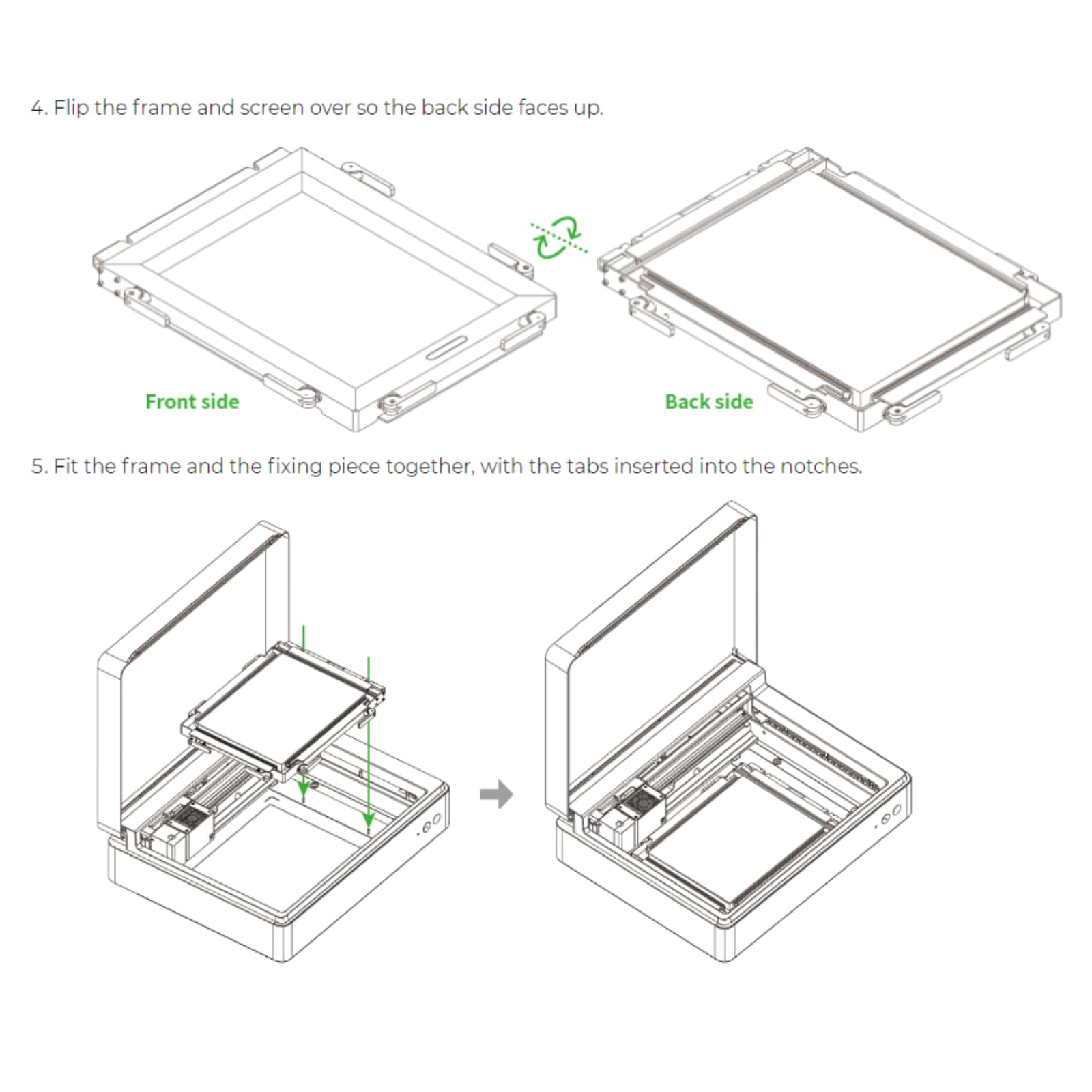 4. Flip the frame and screen over so the back side faces up.

Front side

Back side

5. Fit the frame and the fixing piece together, with the tabs inserted into the notches.