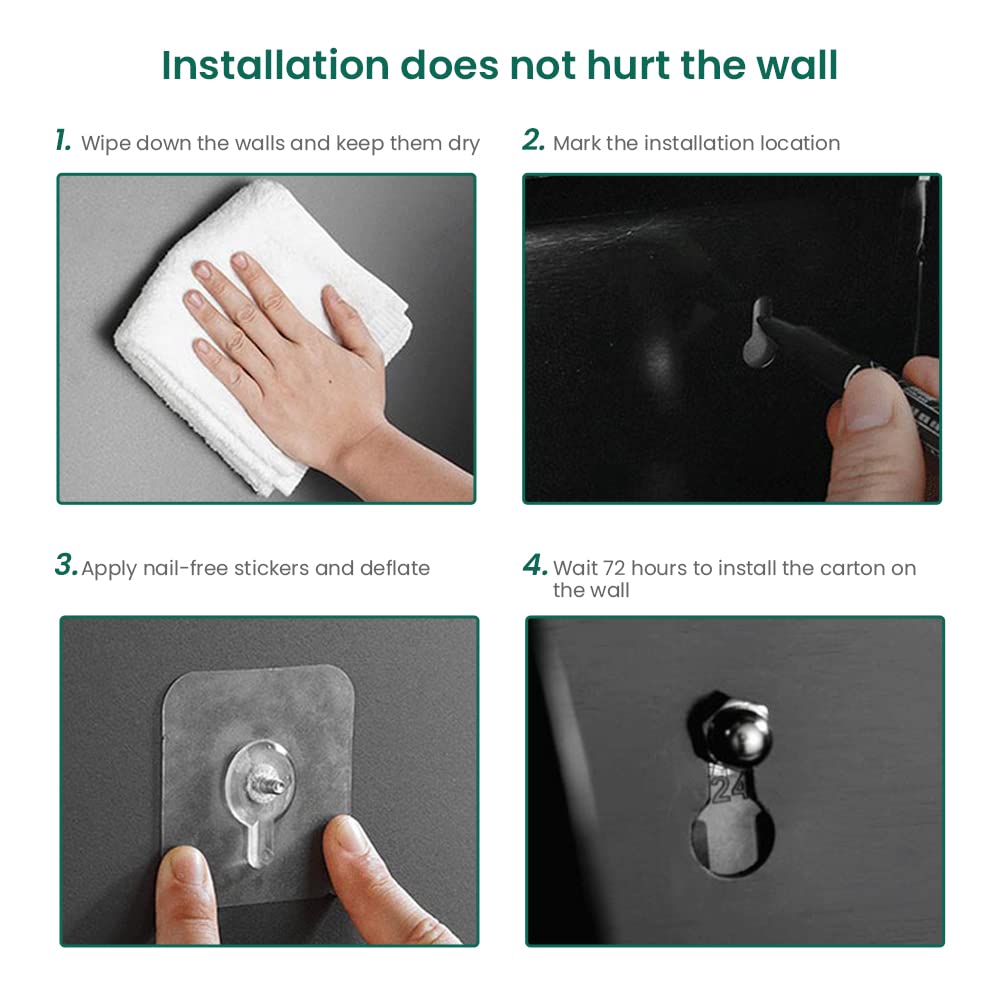 Installation does not hurt the wall

1. Wipe down the walls and keep them dry

2. Mark the installation location

3. Apply nail-free stickers and deflate

4. Wait 72 hours to install the carton on the wall

24