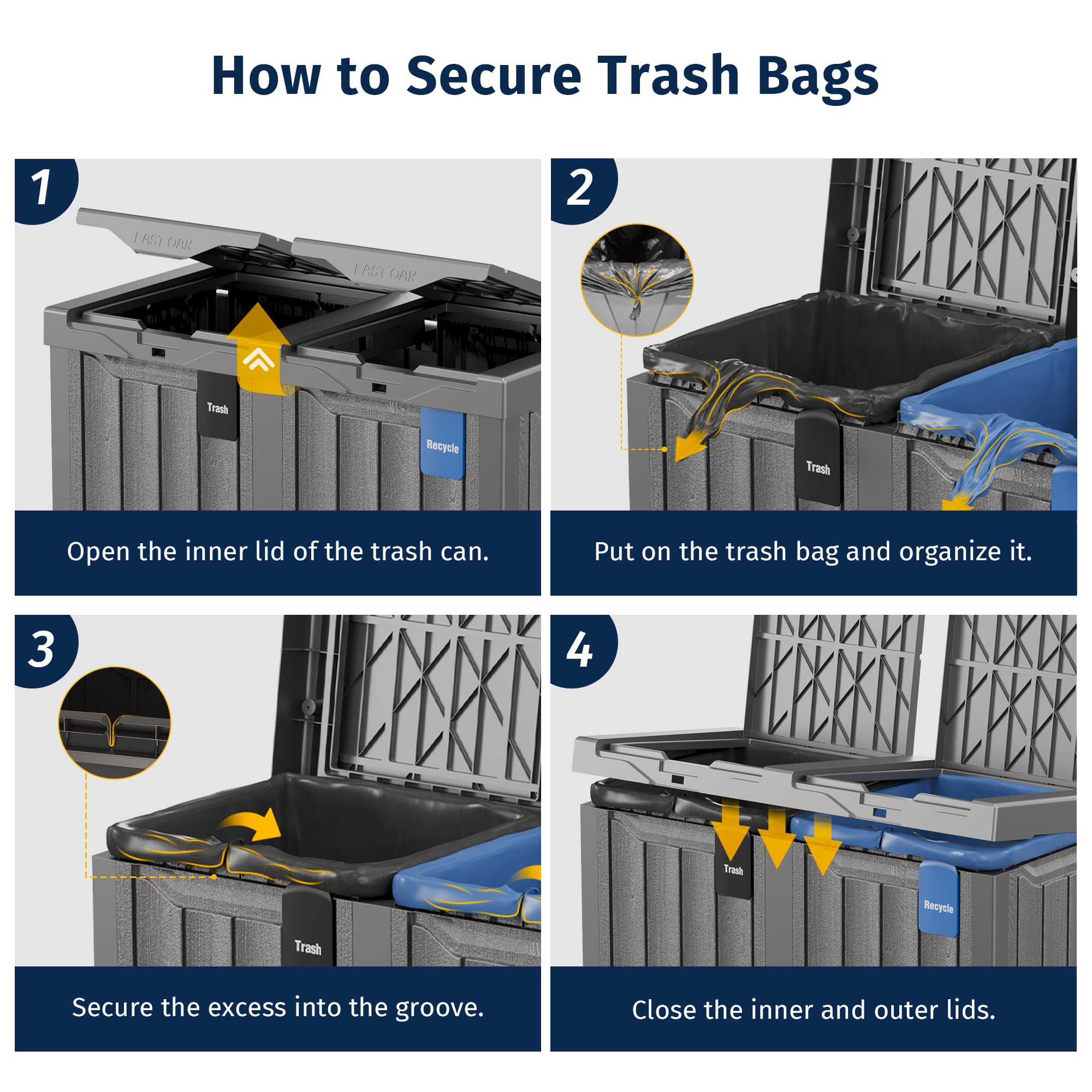 How to Secure Trash Bags

1

EAST OAK

EAST OAK

Trash

Recycle

Open the inner lid of the trash can.

2

Trash

Put on the trash bag and organize it.

3

Trash

Secure the excess into the groove.

4

Trash

Recycle

Close the inner and outer lids.