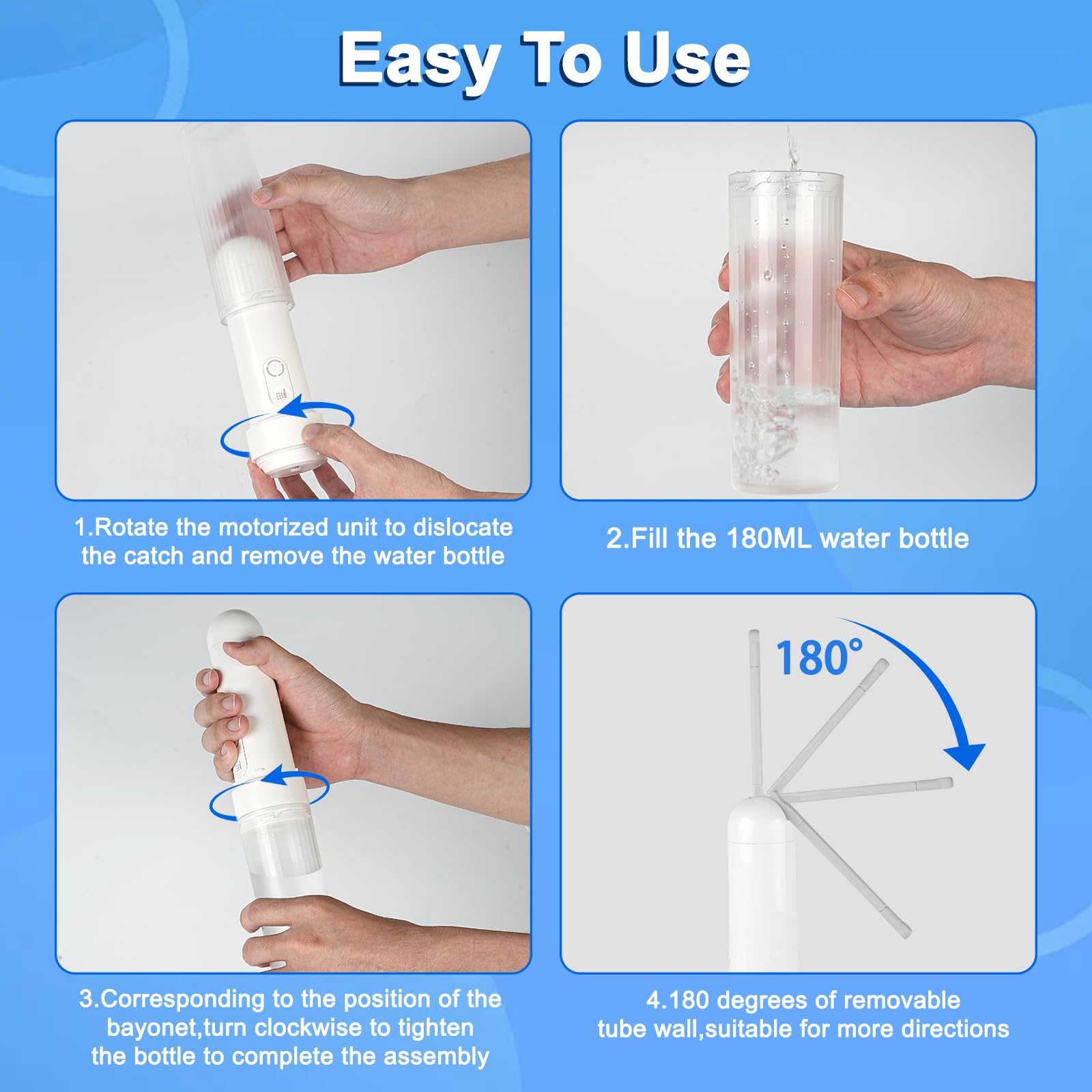 Easy To Use

1.Rotate the motorized unit to dislocate the catch and remove the water bottle

2.Fill the 180ML water bottle

3.Corresponding to the position of the bayonet,turn clockwise to tighten the bottle to complete the assembly

180°

4.180 degrees of removable tube wall,suitable for more directions