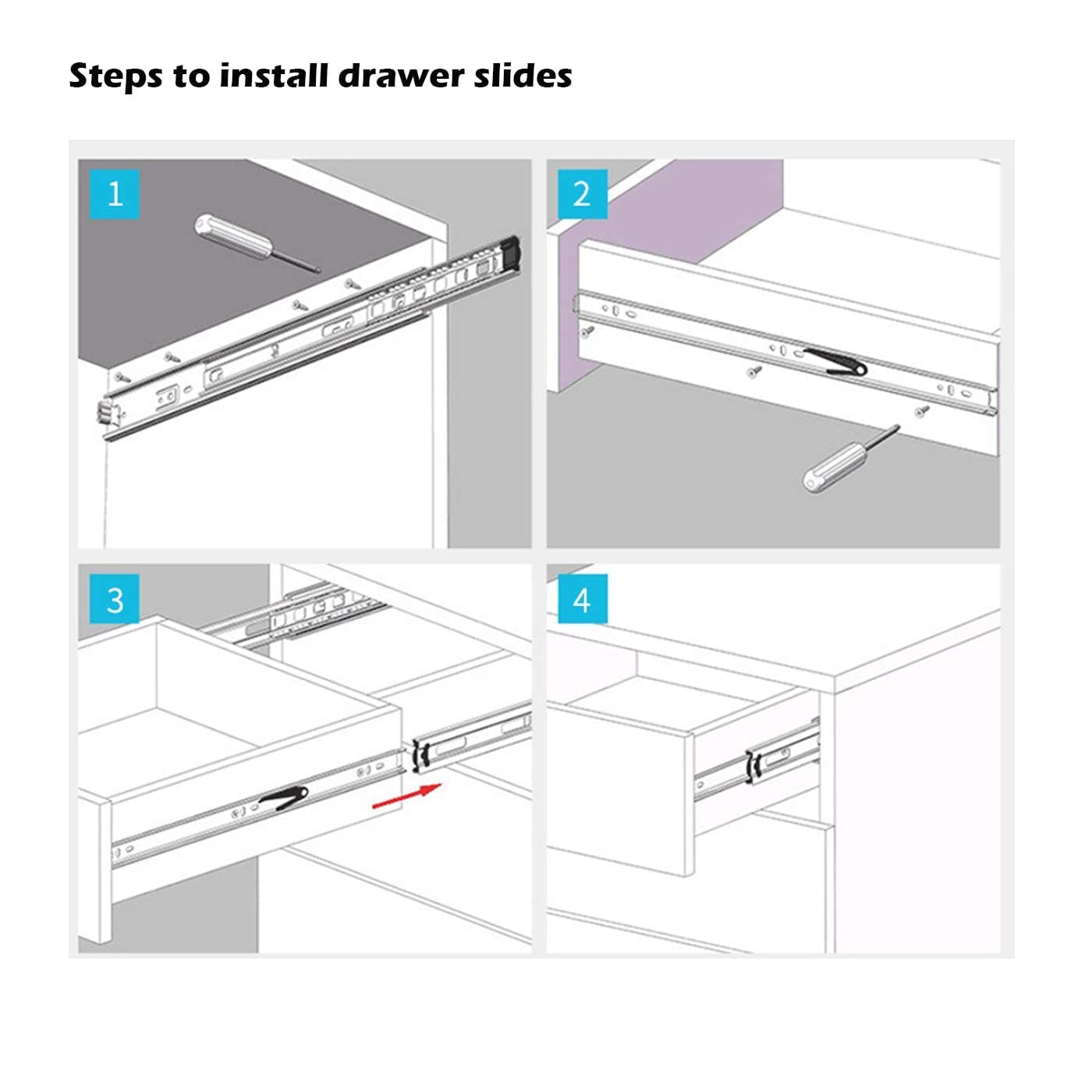 Steps to install drawer slides

1

2

3

4