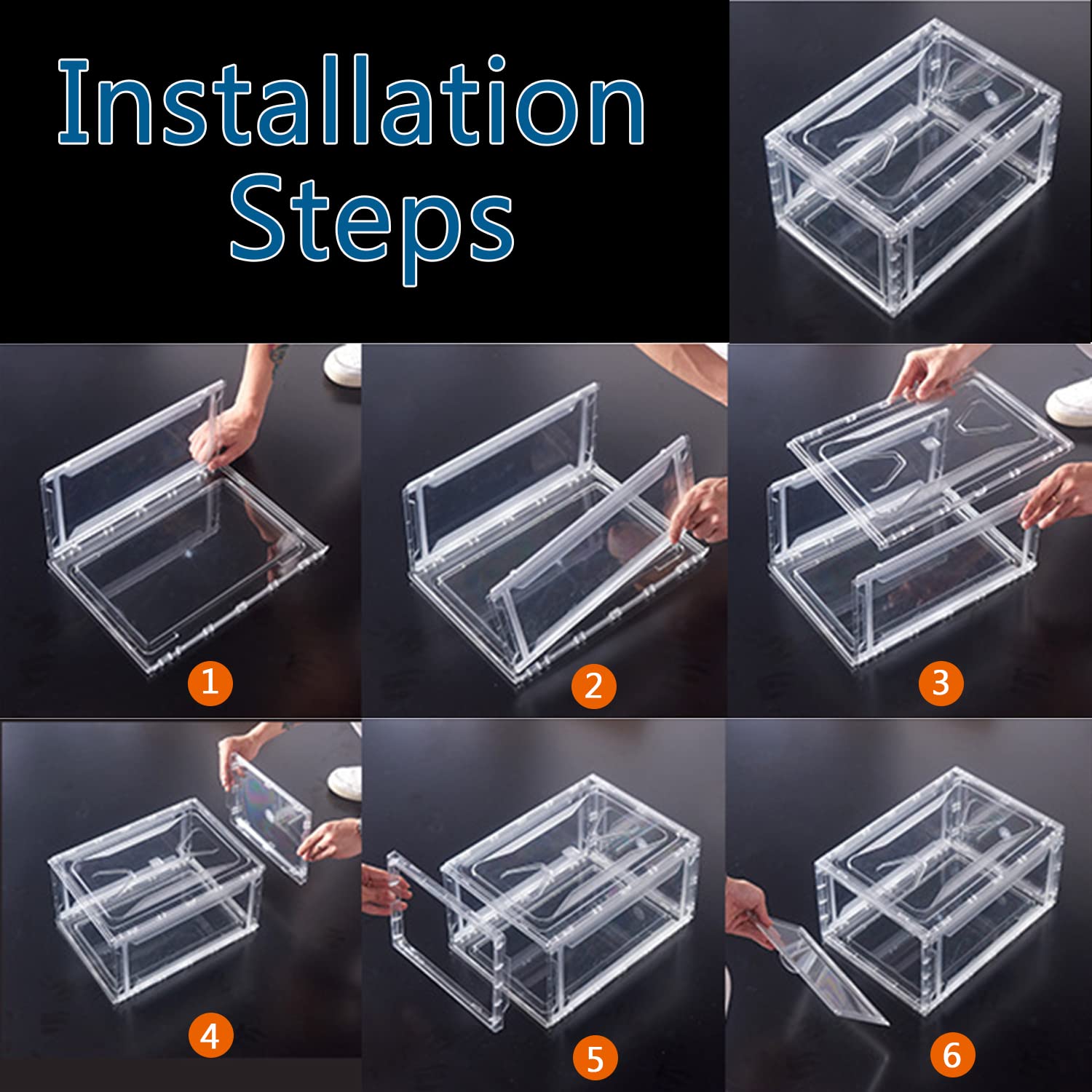 Installation Steps

1

2

3

4

5

6