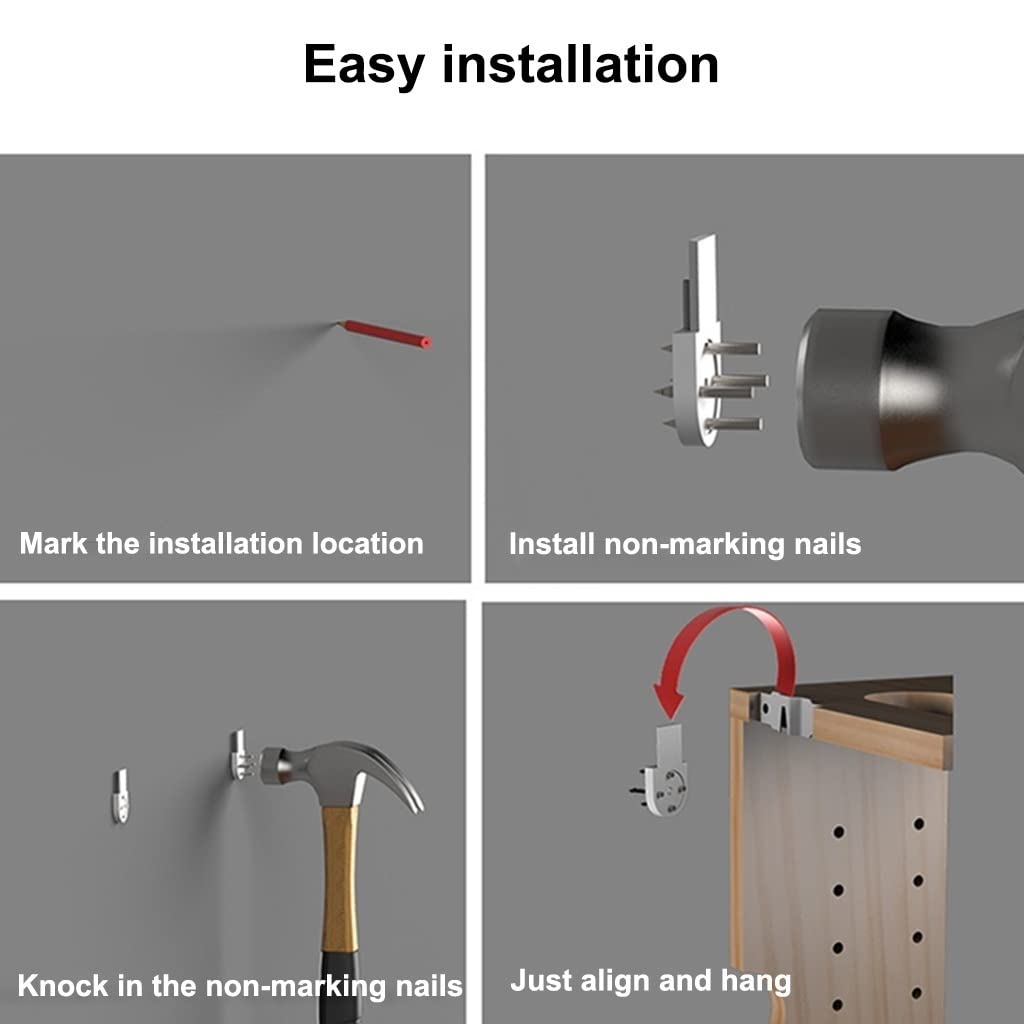 Easy installation

Mark the installation location

Install non-marking nails

Knock in the non-marking nails

Just align and hang