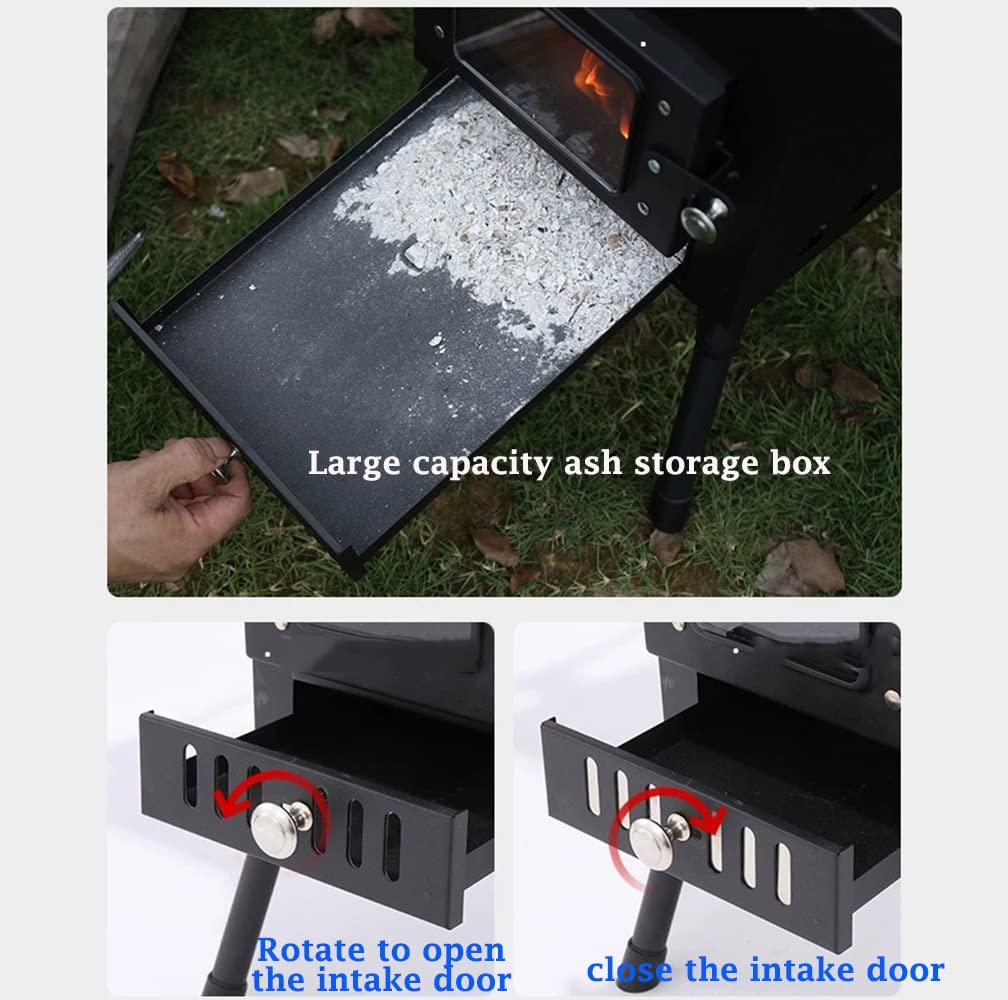 Large capacity ash storage box

Rotate to open the intake door

close the intake door