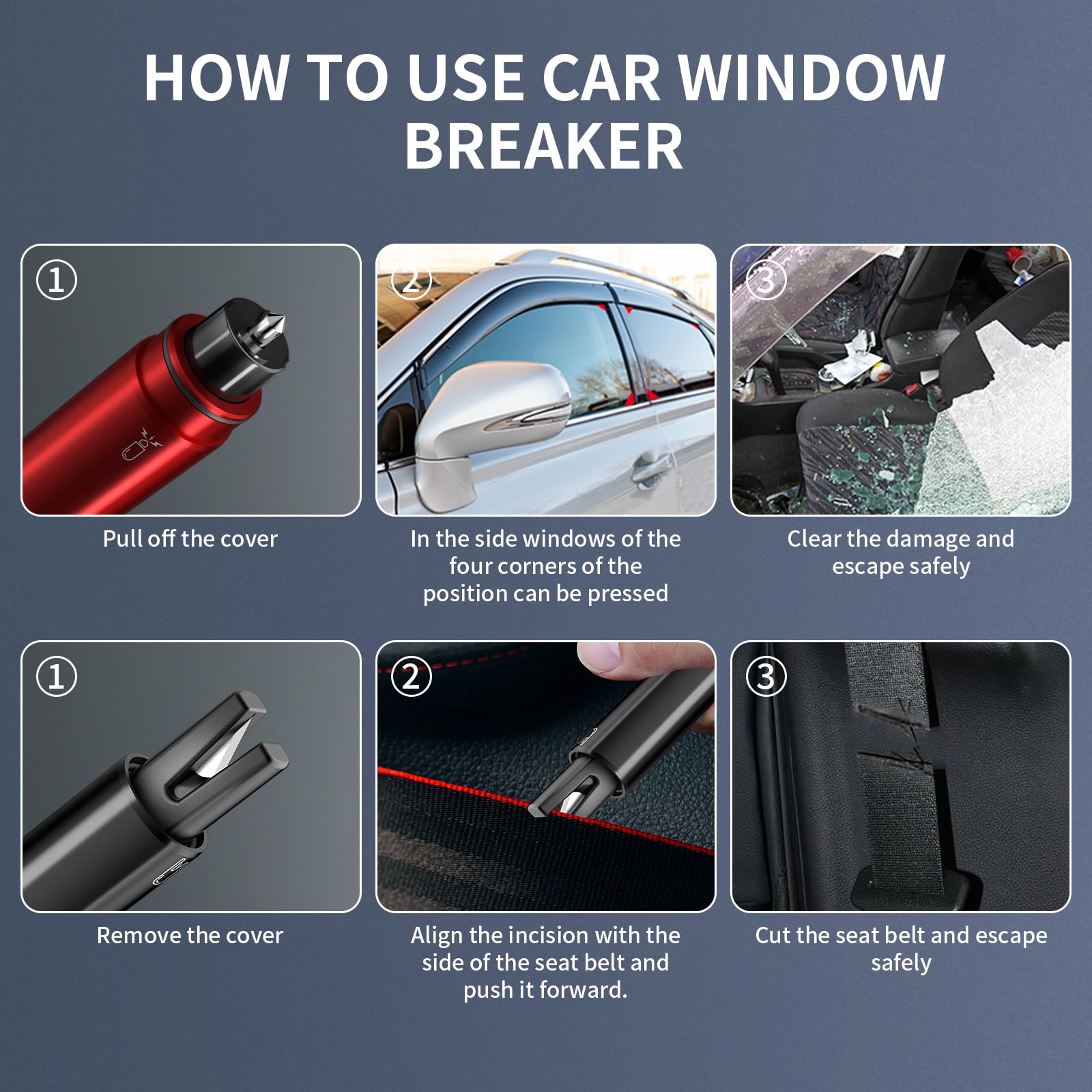 HOW TO USE CAR WINDOW BREAKER

①
Pull off the cover

②
In the side windows of the four corners of the position can be pressed

③
Clear the damage and escape safely

①
Remove the cover

②
Align the incision with the side of the seat belt and push it forward.

③
Cut the seat belt and escape safely