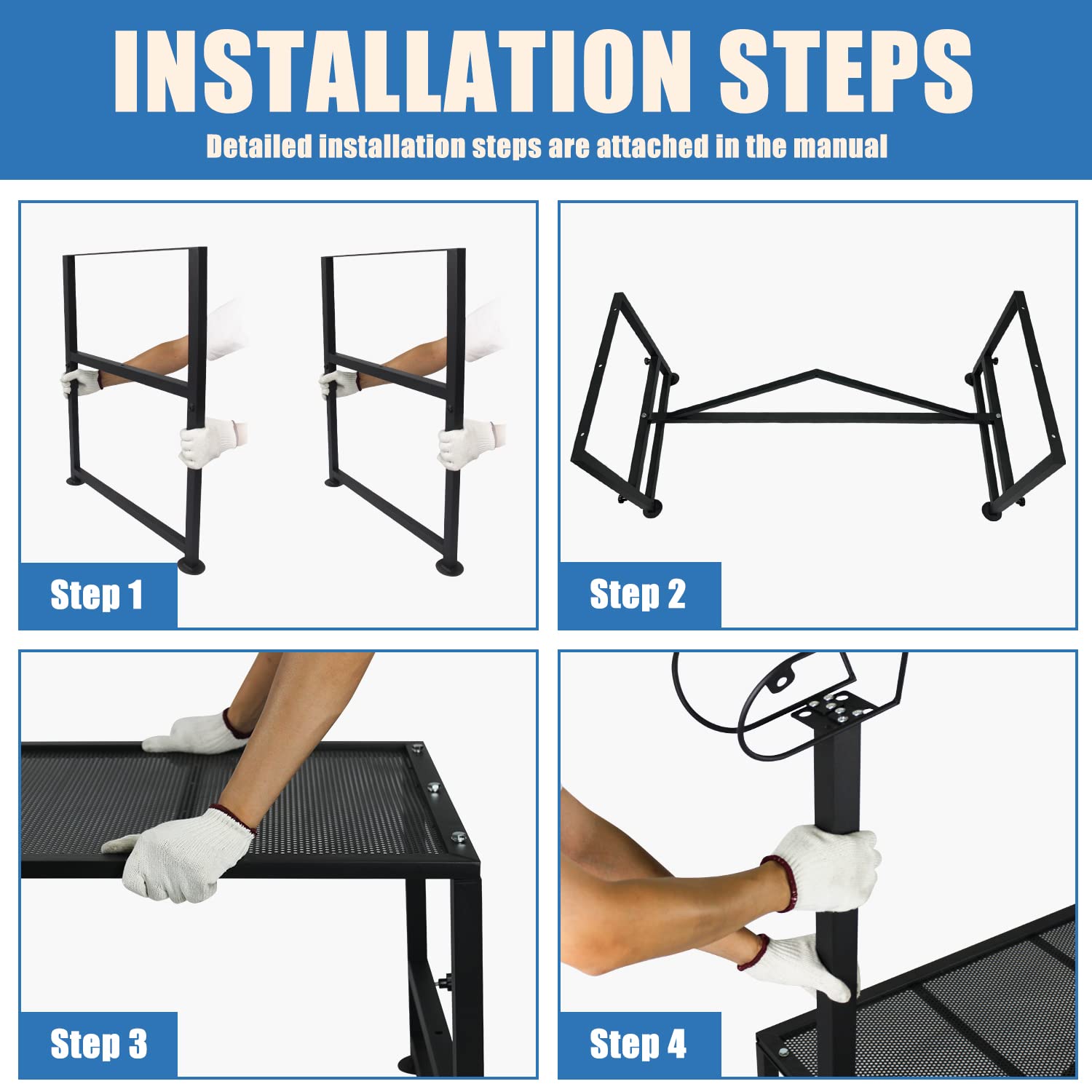 INSTALLATION STEPS

Detailed installation steps are attached in the manual

Step 1

Step 2

Step 3

Step 4