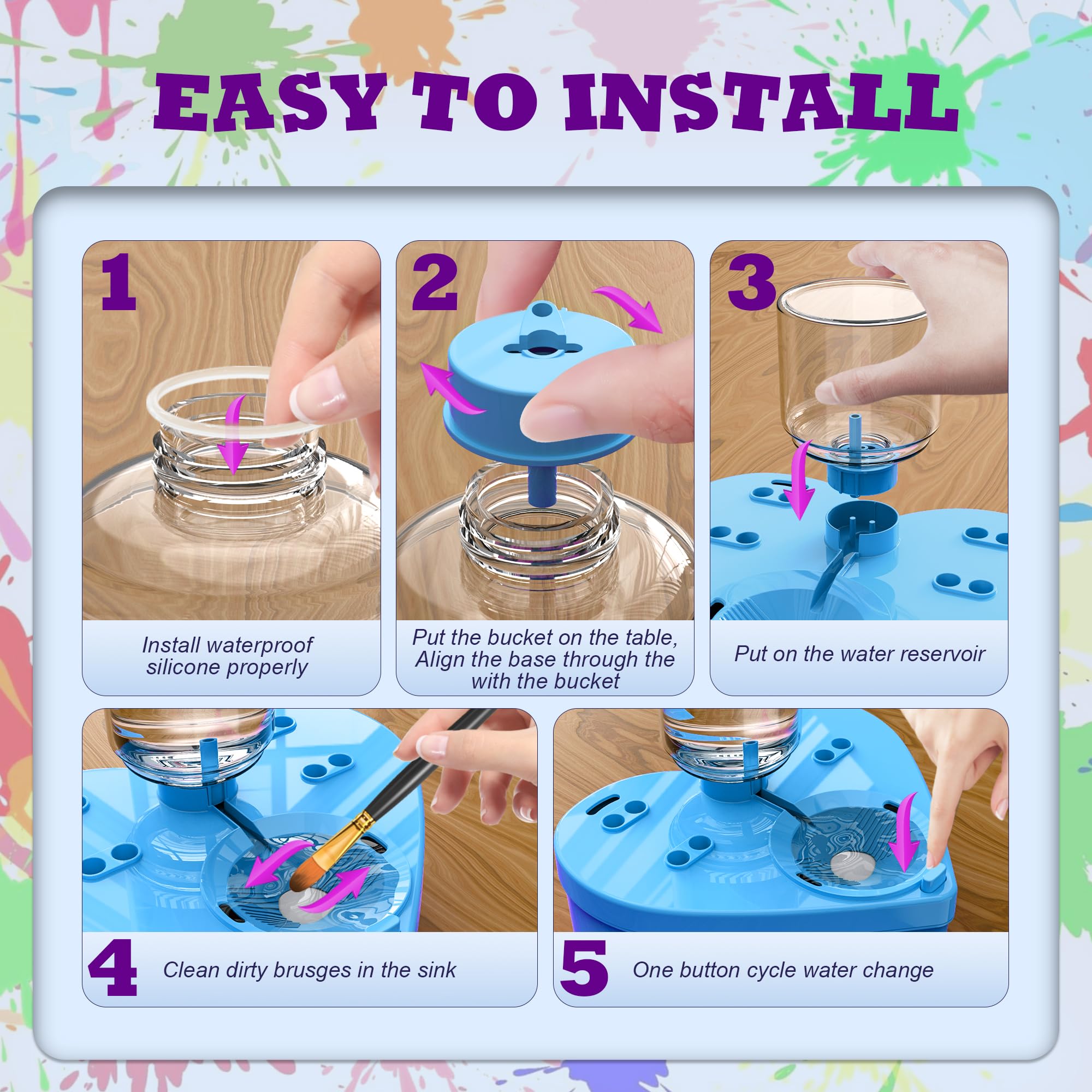 EASY TO INSTALL

1

Install waterproof silicone properly

2

Put the bucket on the table, Align the base through the with the bucket

3

Put on the water reservoir

4 Clean dirty brusges in the sink

5 One button cycle water change