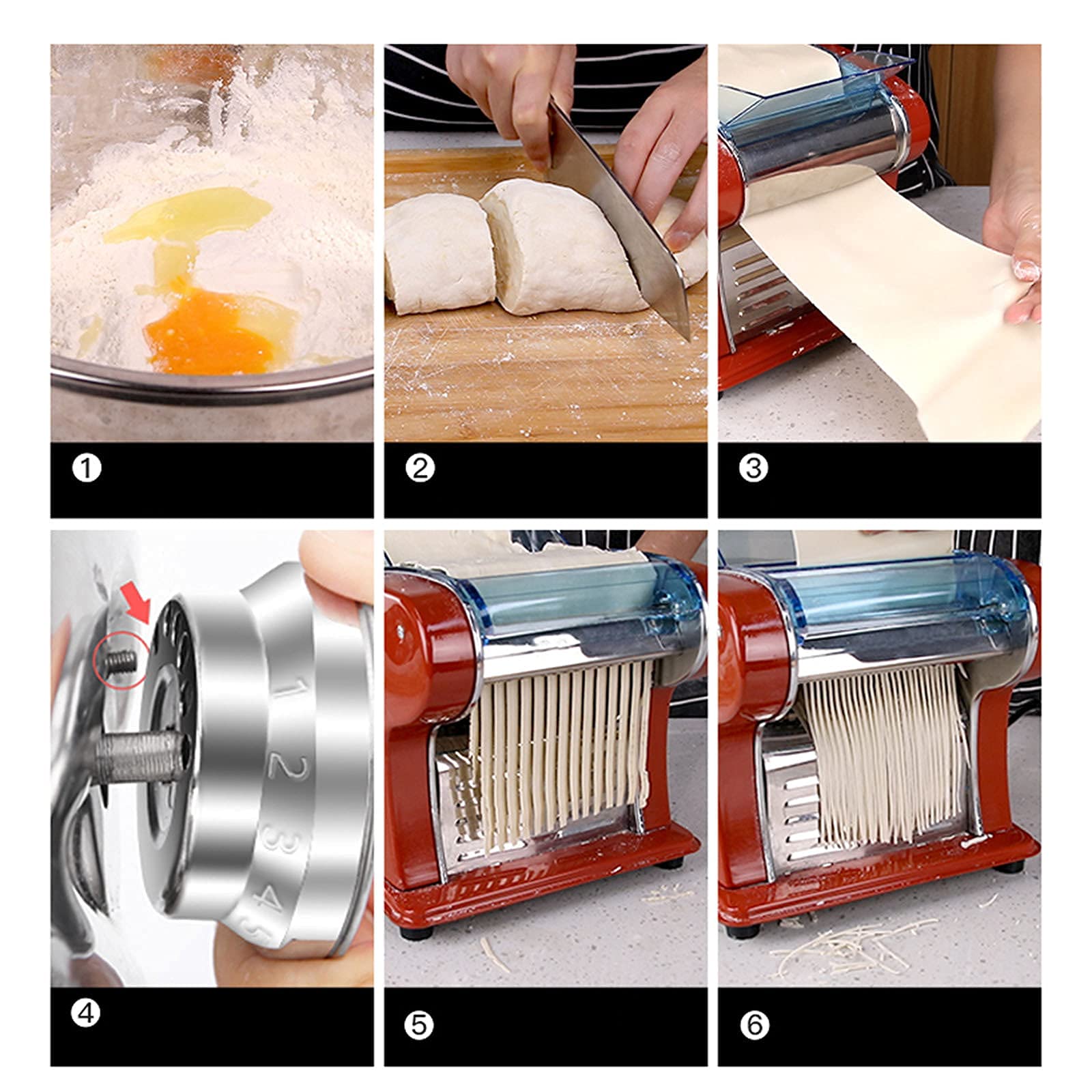 ①

②

③

1
2
3
4
5

④

⑤

⑥