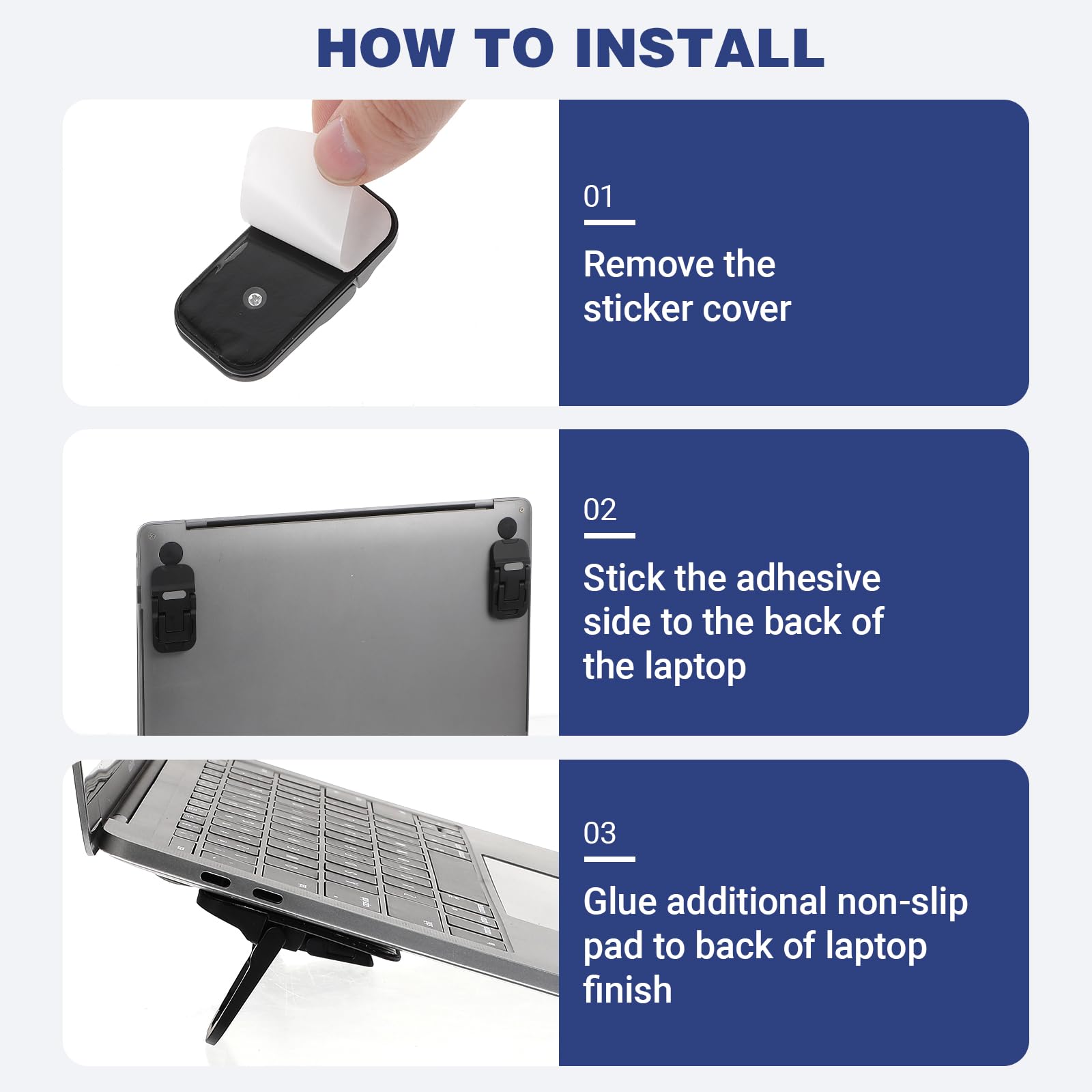 HOW TO INSTALL

01

Remove the sticker cover

02

Stick the adhesive side to the back of the laptop

03

Glue additional non-slip pad to back of laptop finish