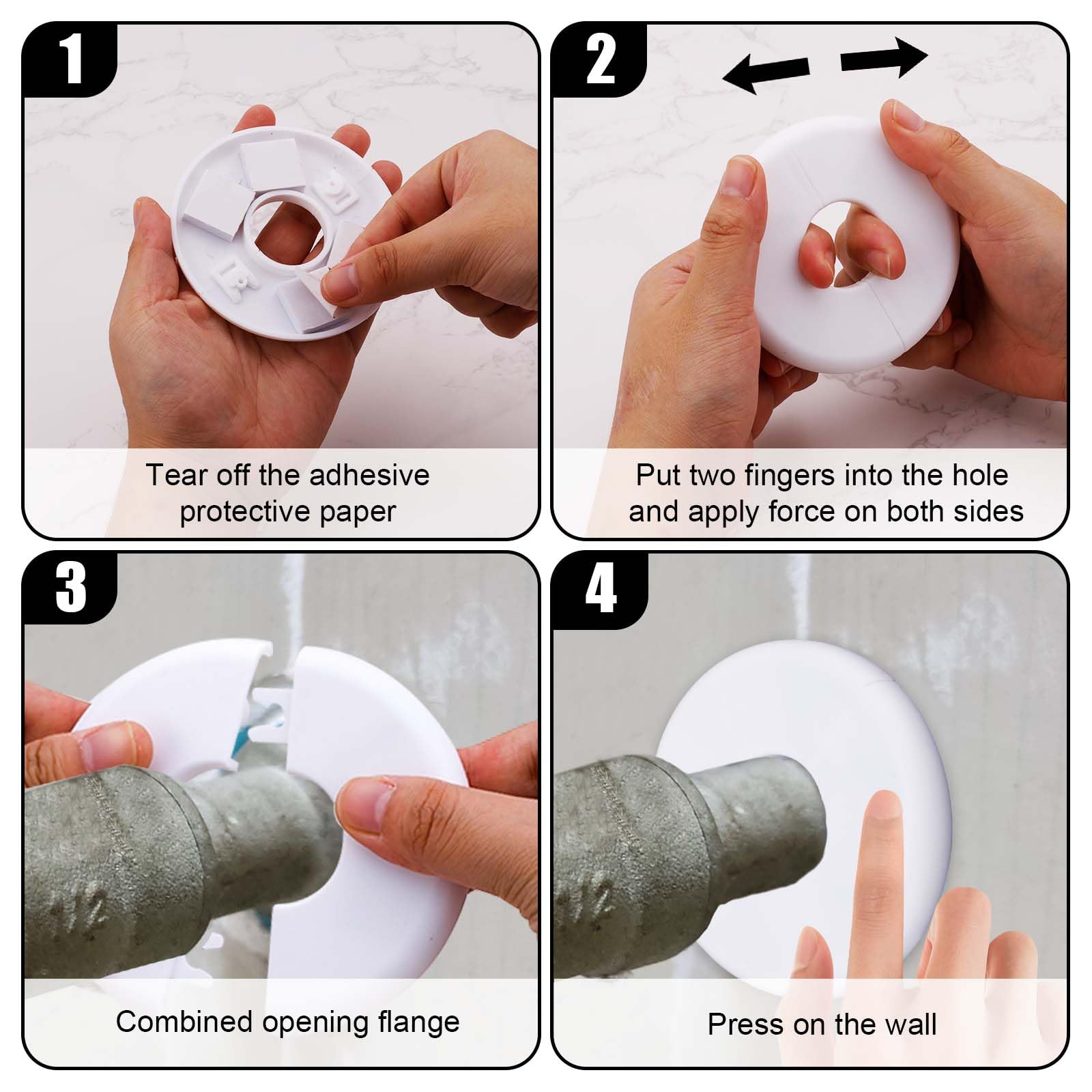 1

Tear off the adhesive protective paper

2

Put two fingers into the hole and apply force on both sides

3

Combined opening flange

4

Press on the wall