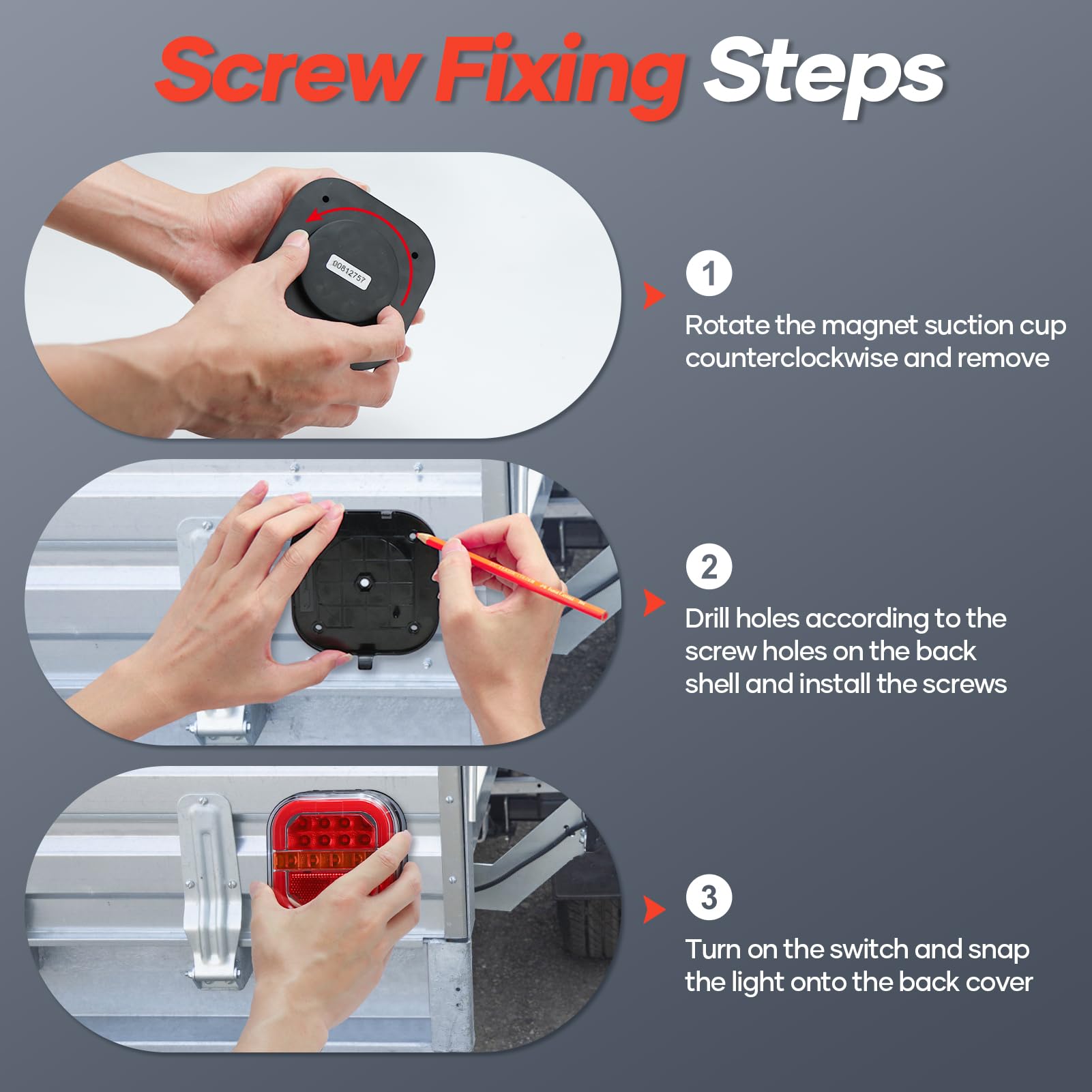 Screw Fixing Steps

00812757

1

Rotate the magnet suction cup counterclockwise and remove

2

Drill holes according to the screw holes on the back shell and install the screws

3

Turn on the switch and snap the light onto the back cover