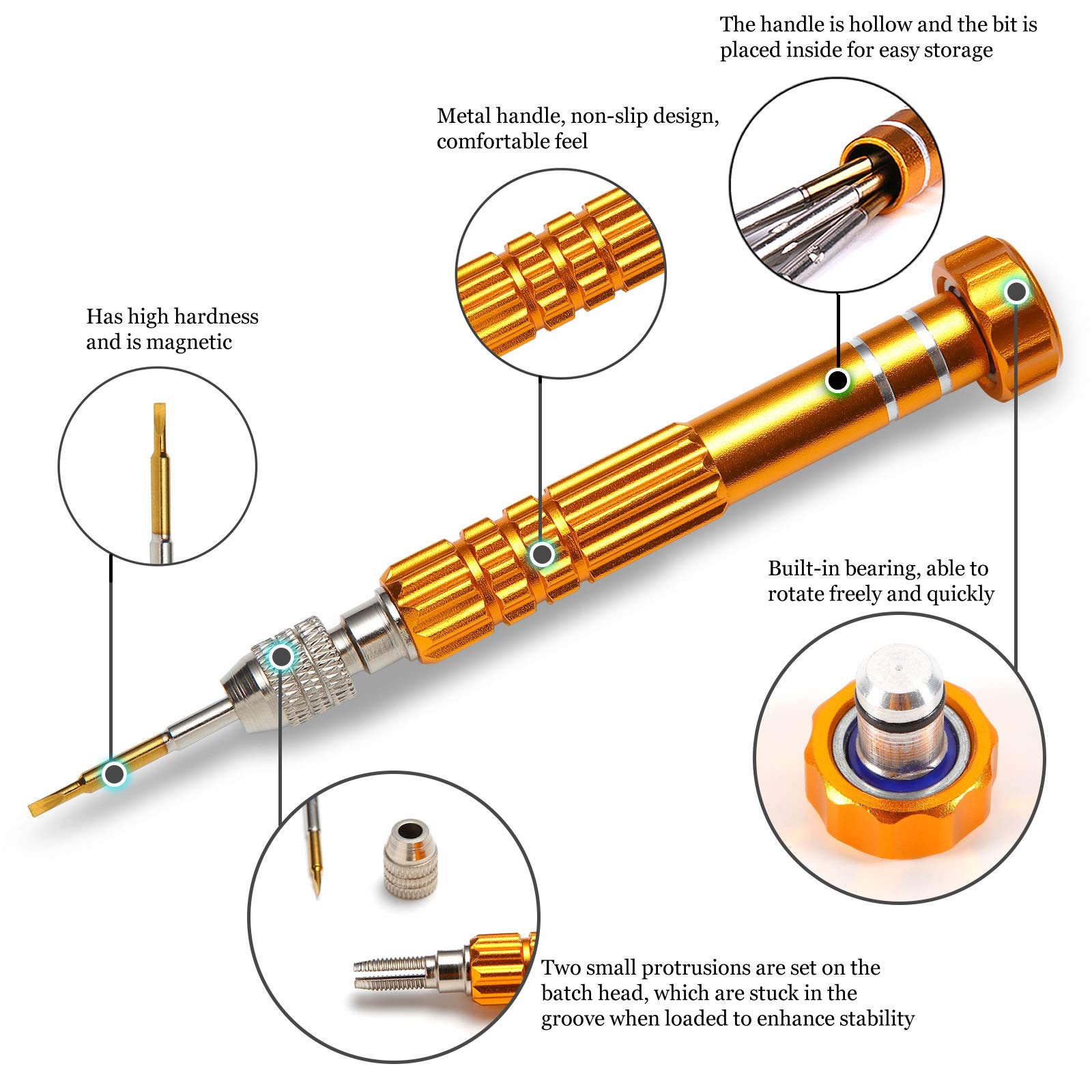 The handle is hollow and the bit is placed inside for easy storage

Metal handle, non-slip design, comfortable feel

Has high hardness and is magnetic

Built-in bearing, able to rotate freely and quickly

Two small protrusions are set on the batch head, which are stuck in the groove when loaded to enhance stability