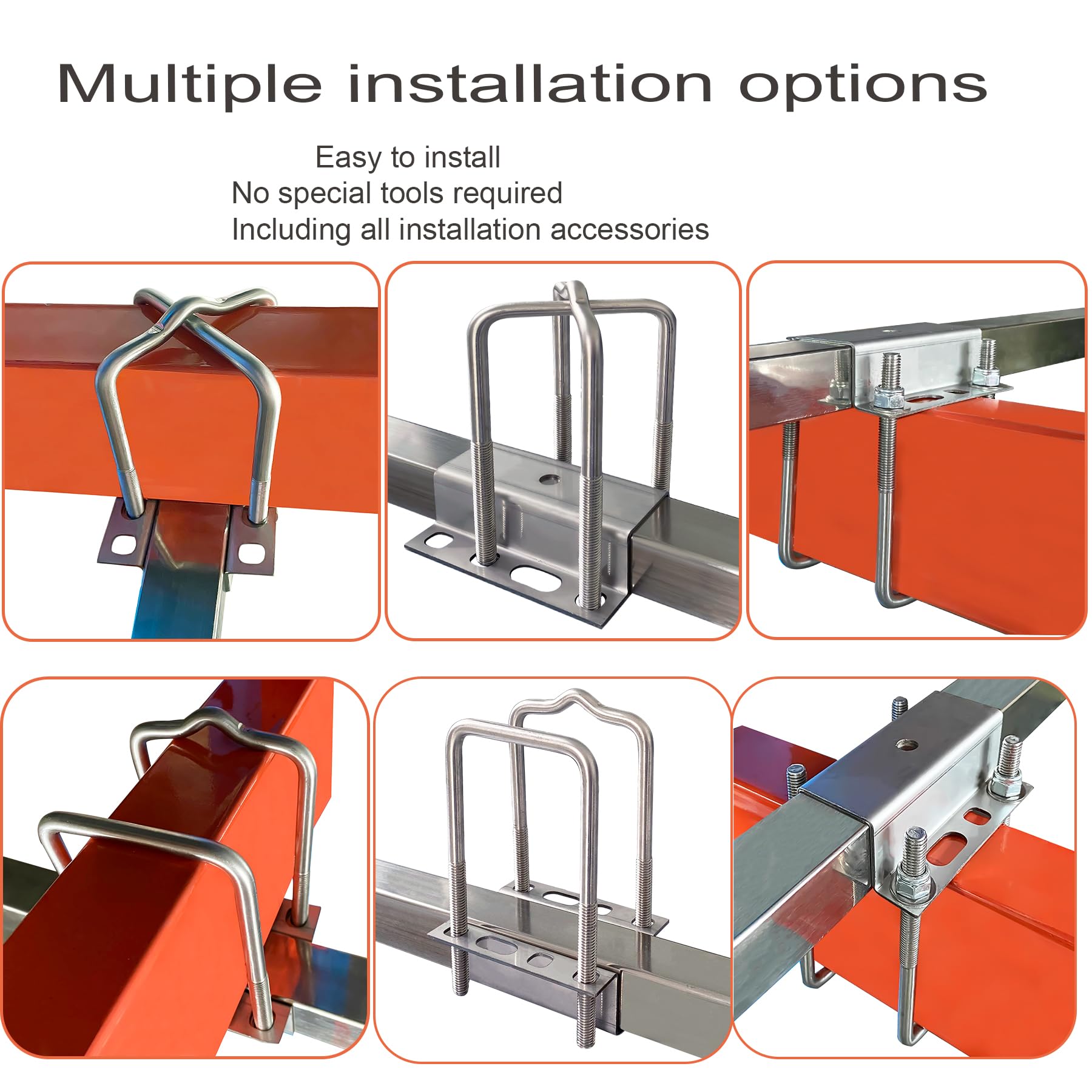 Multiple installation options

Easy to install
No special tools required
Including all installation accessories