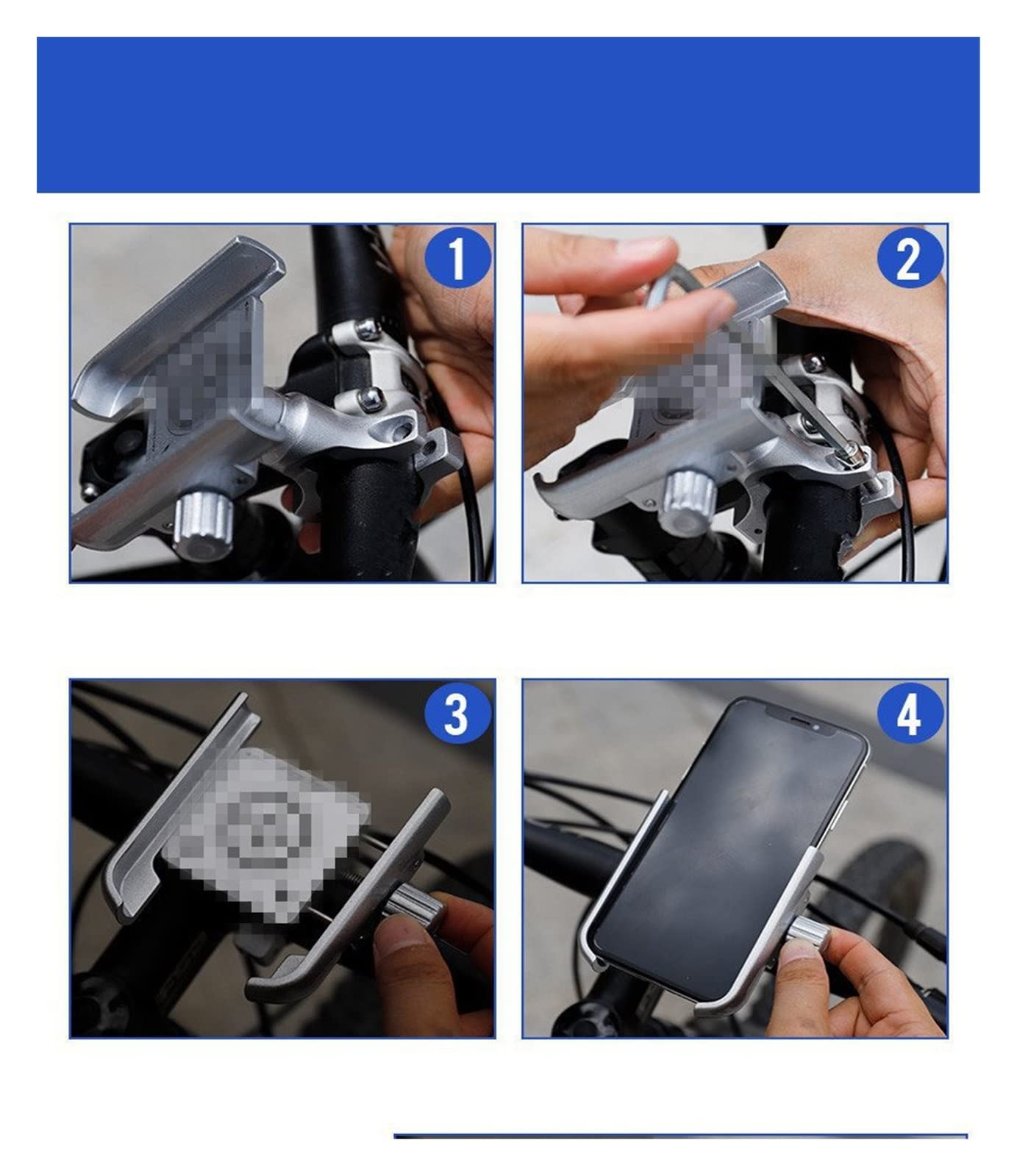 1

2

3

4