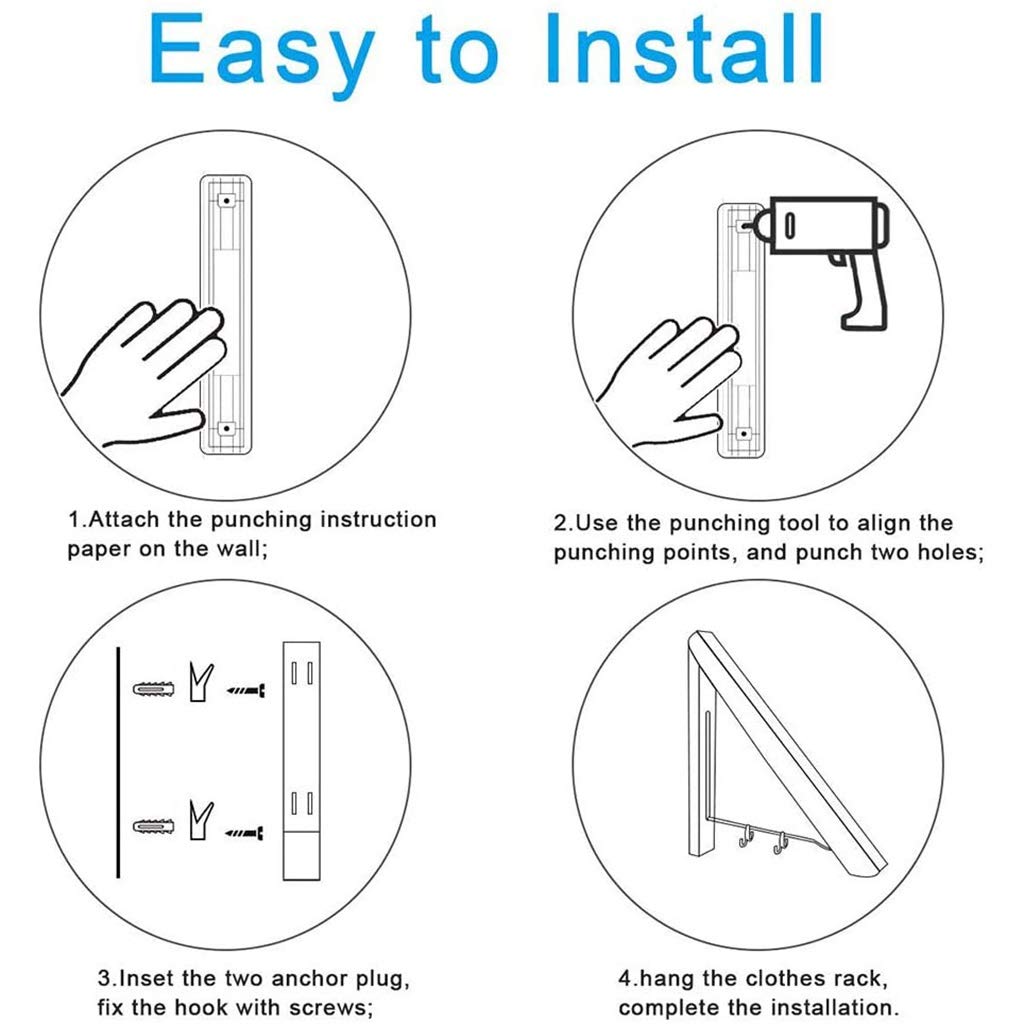 Easy to Install

1.Attach the punching instruction paper on the wall;

2.Use the punching tool to align the punching points, and punch two holes;

3.Inset the two anchor plug, fix the hook with screws;

4.hang the clothes rack, complete the installation.