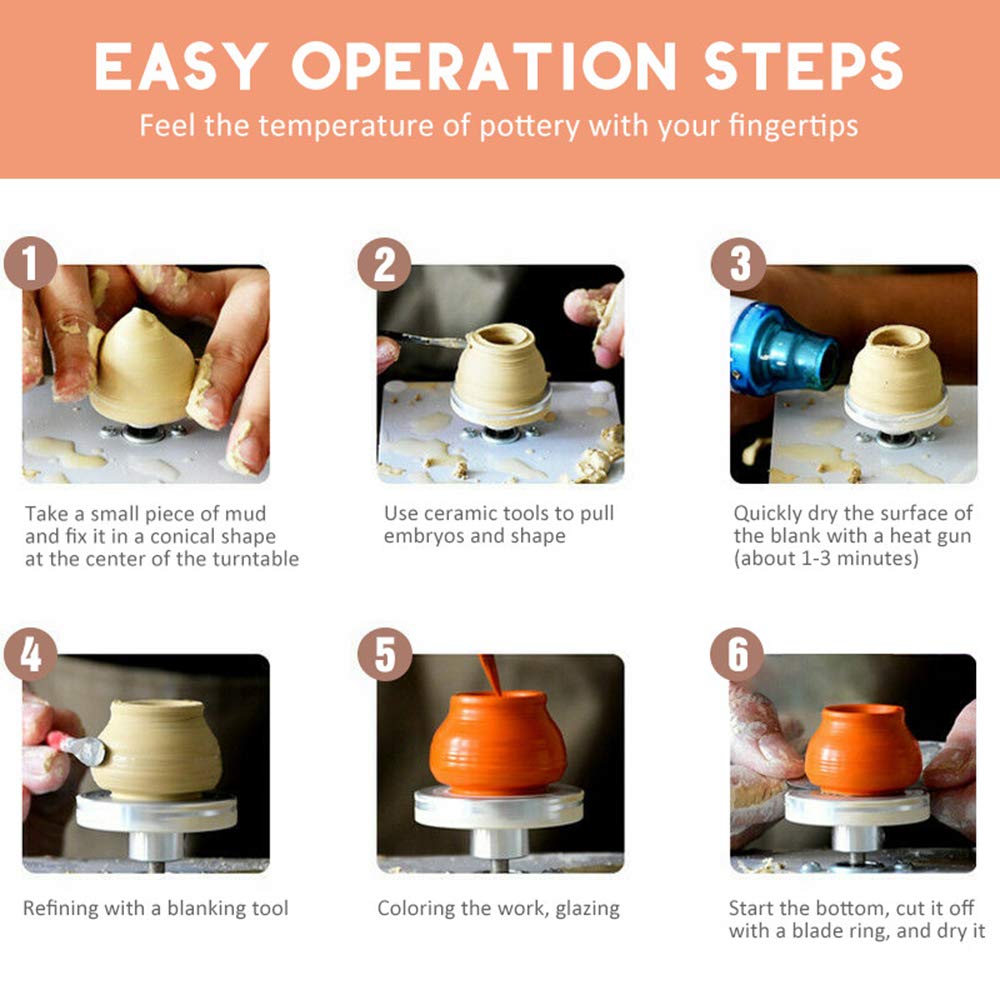 EASY OPERATION STEPS
Feel the temperature of pottery with your fingertips

1
Take a small piece of mud and fix it in a conical shape at the center of the turntable

2
Use ceramic tools to pull embryos and shape

3
Quickly dry the surface of the blank with a heat gun (about 1-3 minutes)

4
Refining with a blanking tool

5
Coloring the work, glazing

6
Start the bottom, cut it off with a blade ring, and dry it