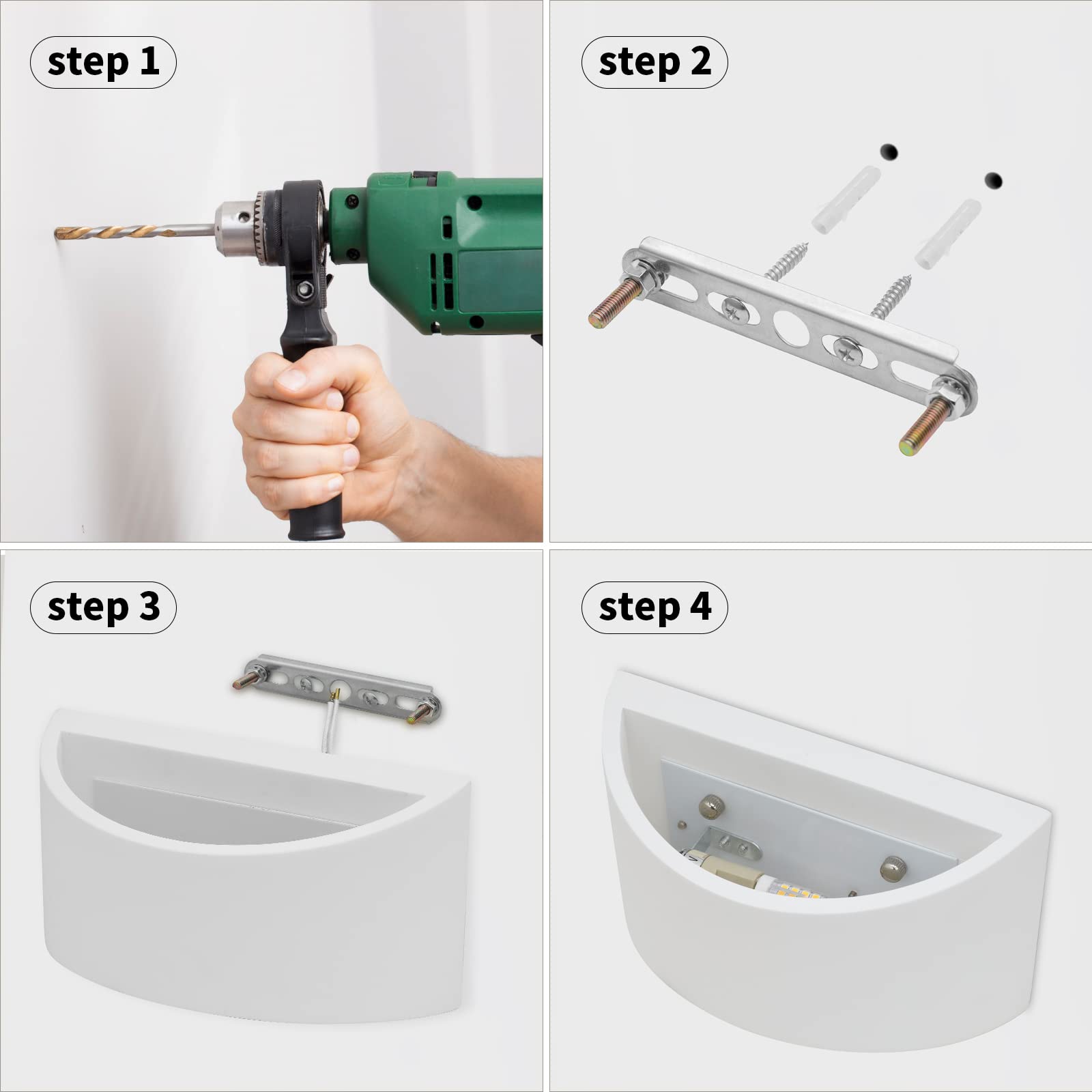 step 1

step 2

step 3

step 4