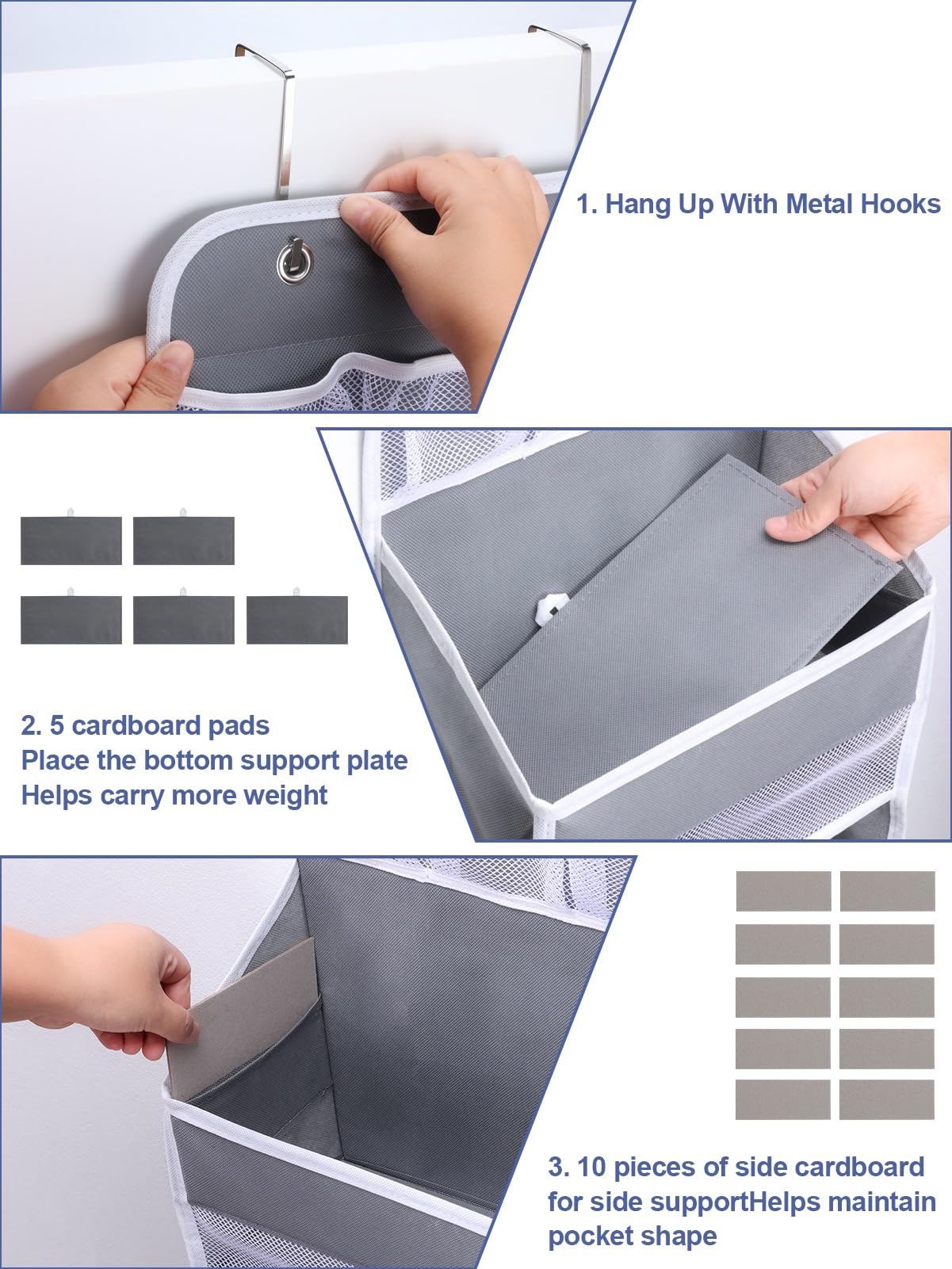 1. Hang Up With Metal Hooks

2. 5 cardboard pads
Place the bottom support plate
Helps carry more weight

3. 10 pieces of side cardboard for side supportHelps maintain pocket shape