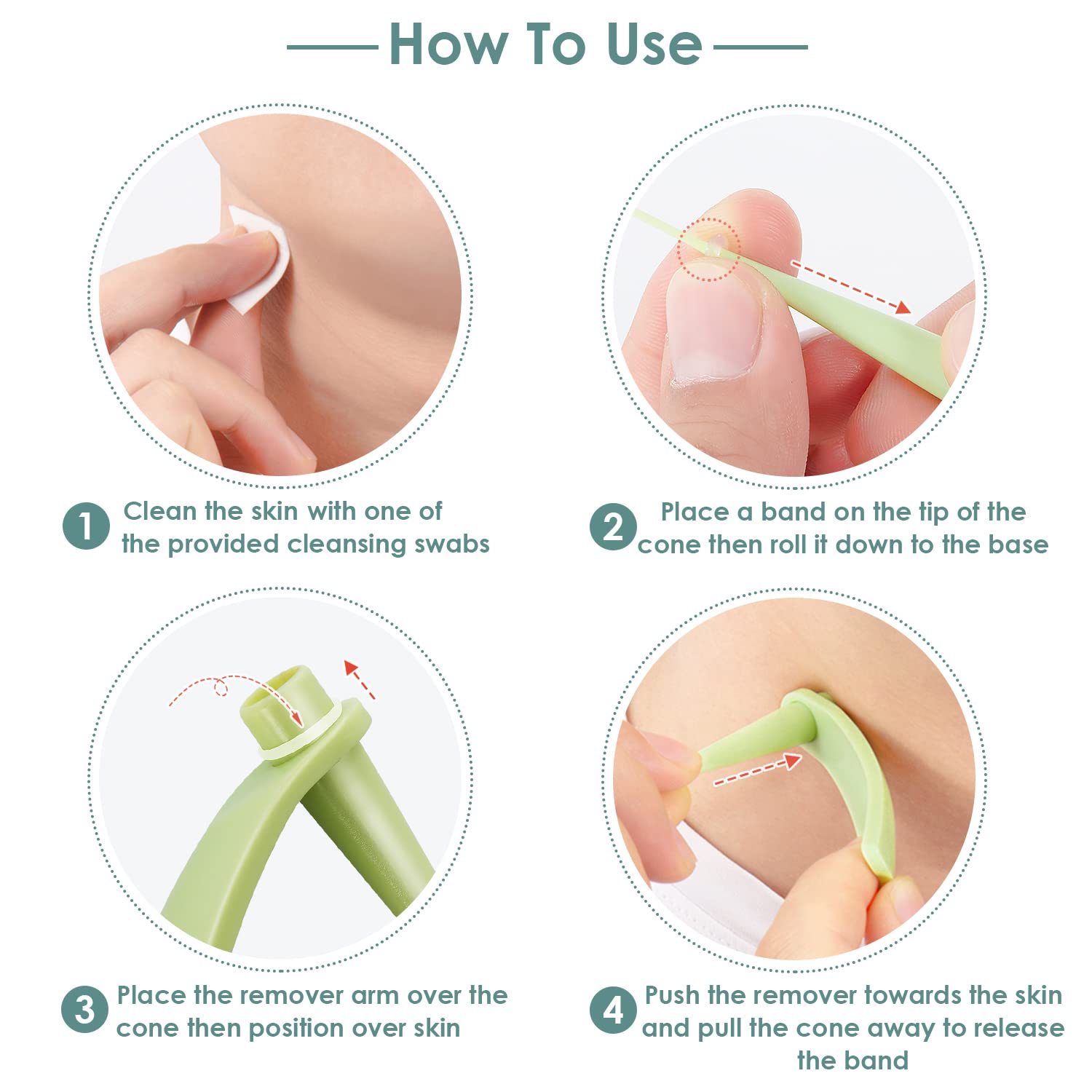 How To Use

1 Clean the skin with one of the provided cleansing swabs

2 Place a band on the tip of the cone then roll it down to the base

3 Place the remover arm over the cone then position over skin

4 Push the remover towards the skin and pull the cone away to release the band