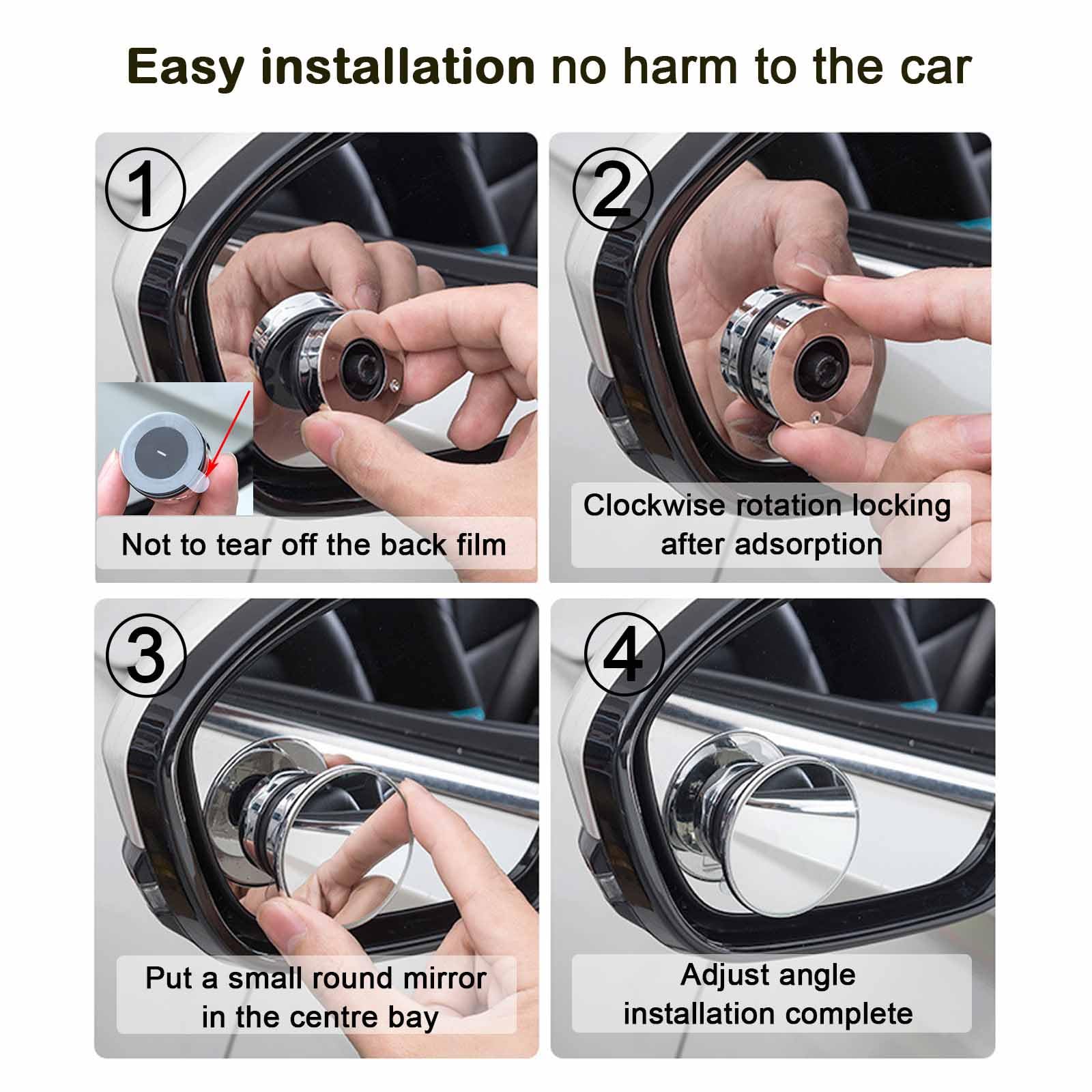 Easy installation no harm to the car

①
Not to tear off the back film

②
Clockwise rotation locking after adsorption

③
Put a small round mirror in the centre bay

④
Adjust angle installation complete