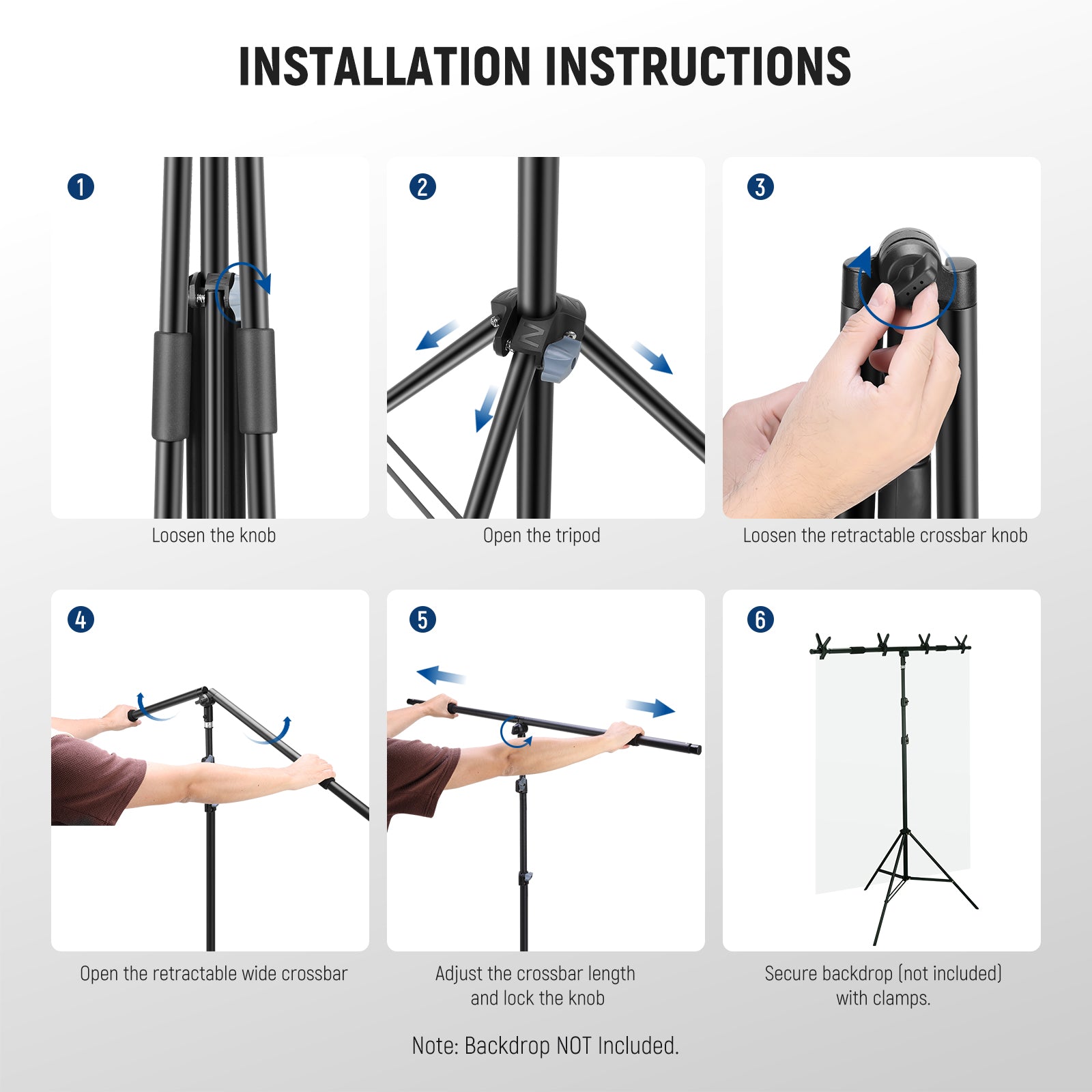 INSTALLATION INSTRUCTIONS

1
Loosen the knob

2
Open the tripod

3
Loosen the retractable crossbar knob

4
Open the retractable wide crossbar

5
Adjust the crossbar length and lock the knob

6
Secure backdrop (not included) with clamps.

Note: Backdrop NOT Included.