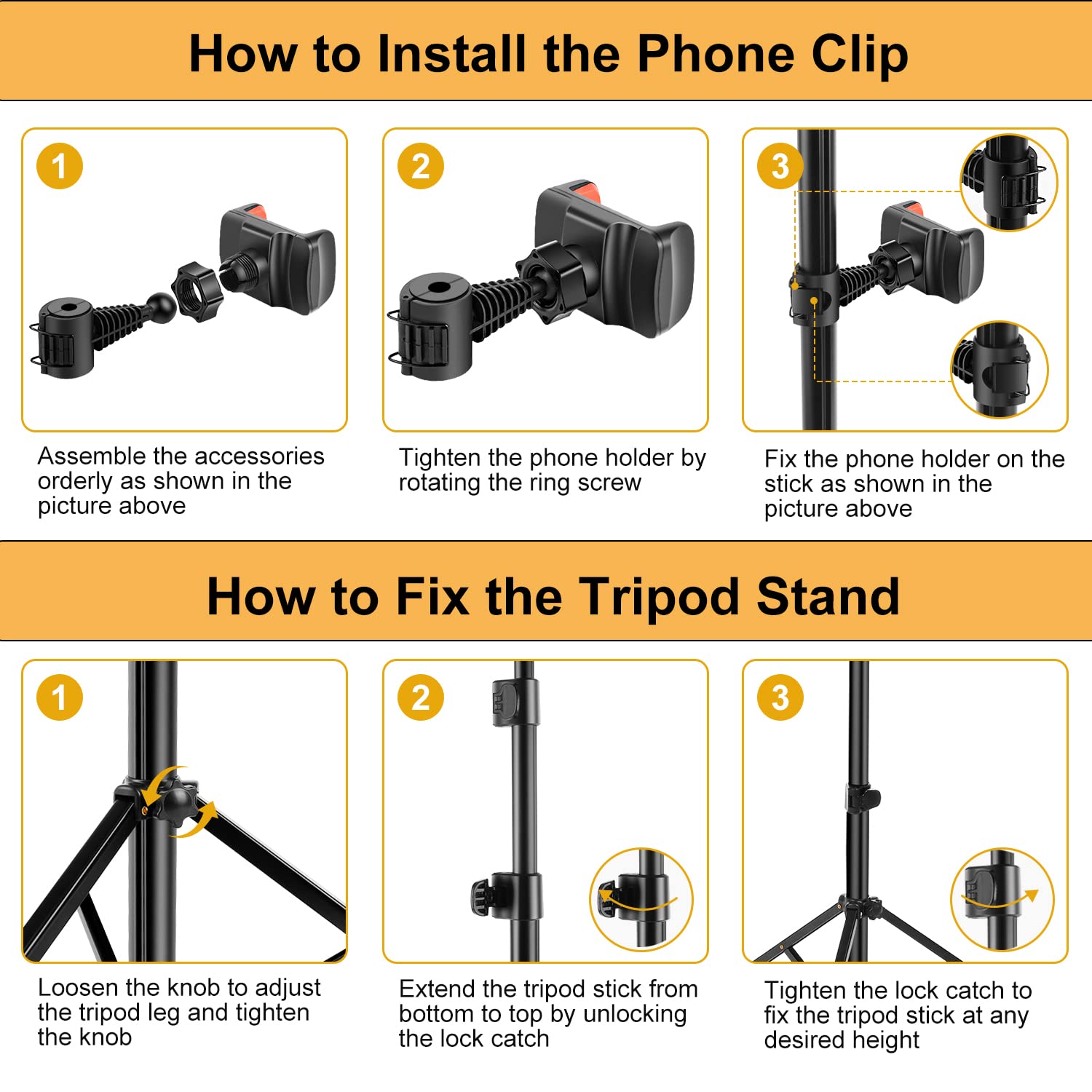 How to Install the Phone Clip

1

Assemble the accessories orderly as shown in the picture above

2

Tighten the phone holder by rotating the ring screw

3

Fix the phone holder on the stick as shown in the picture above

How to Fix the Tripod Stand

1

Loosen the knob to adjust the tripod leg and tighten the knob

2

Extend the tripod stick from bottom to top by unlocking the lock catch

3

Tighten the lock catch to fix the tripod stick at any desired height