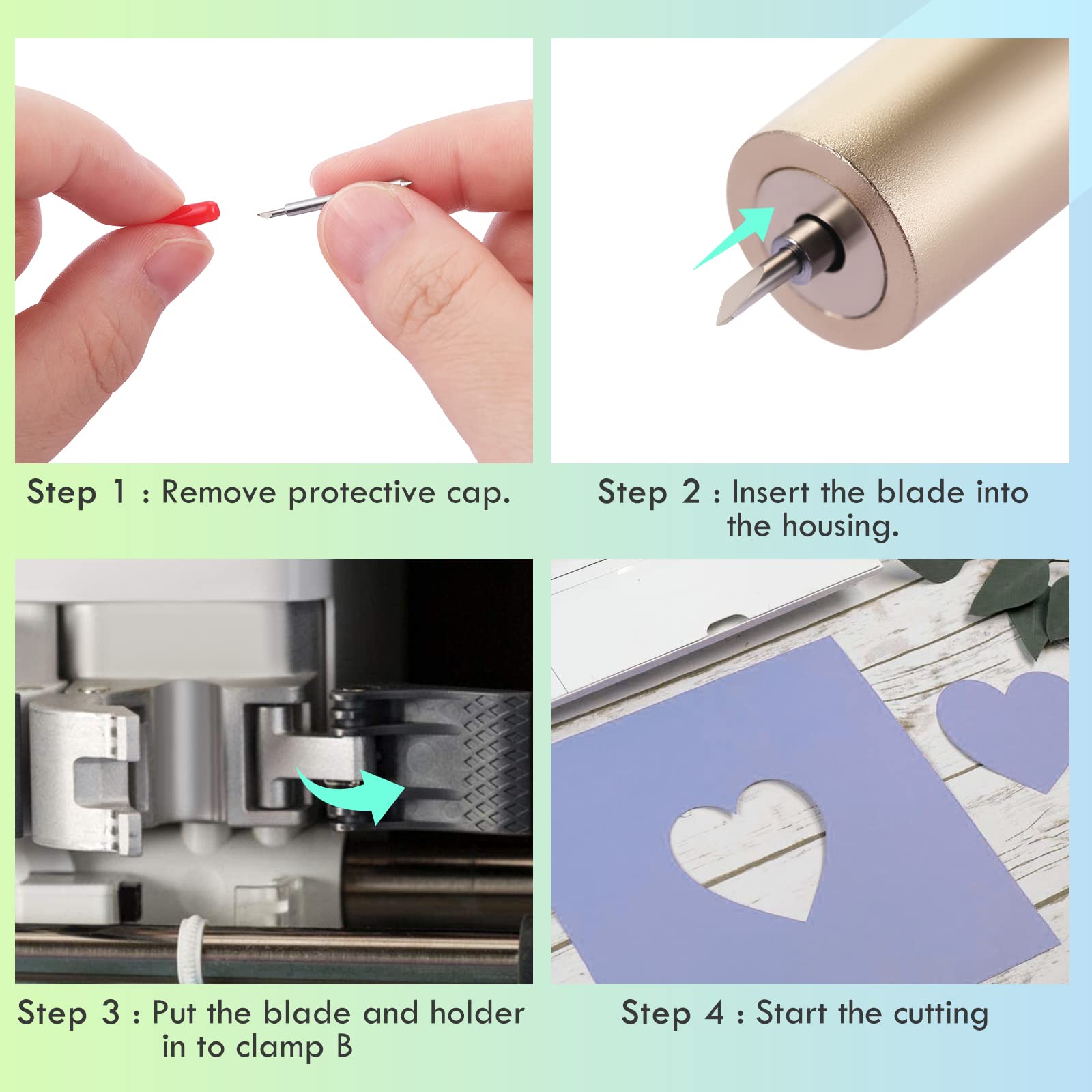 Step 1 : Remove protective cap.

Step 2 : Insert the blade into the housing.

Step 3 : Put the blade and holder in to clamp B

Step 4 : Start the cutting