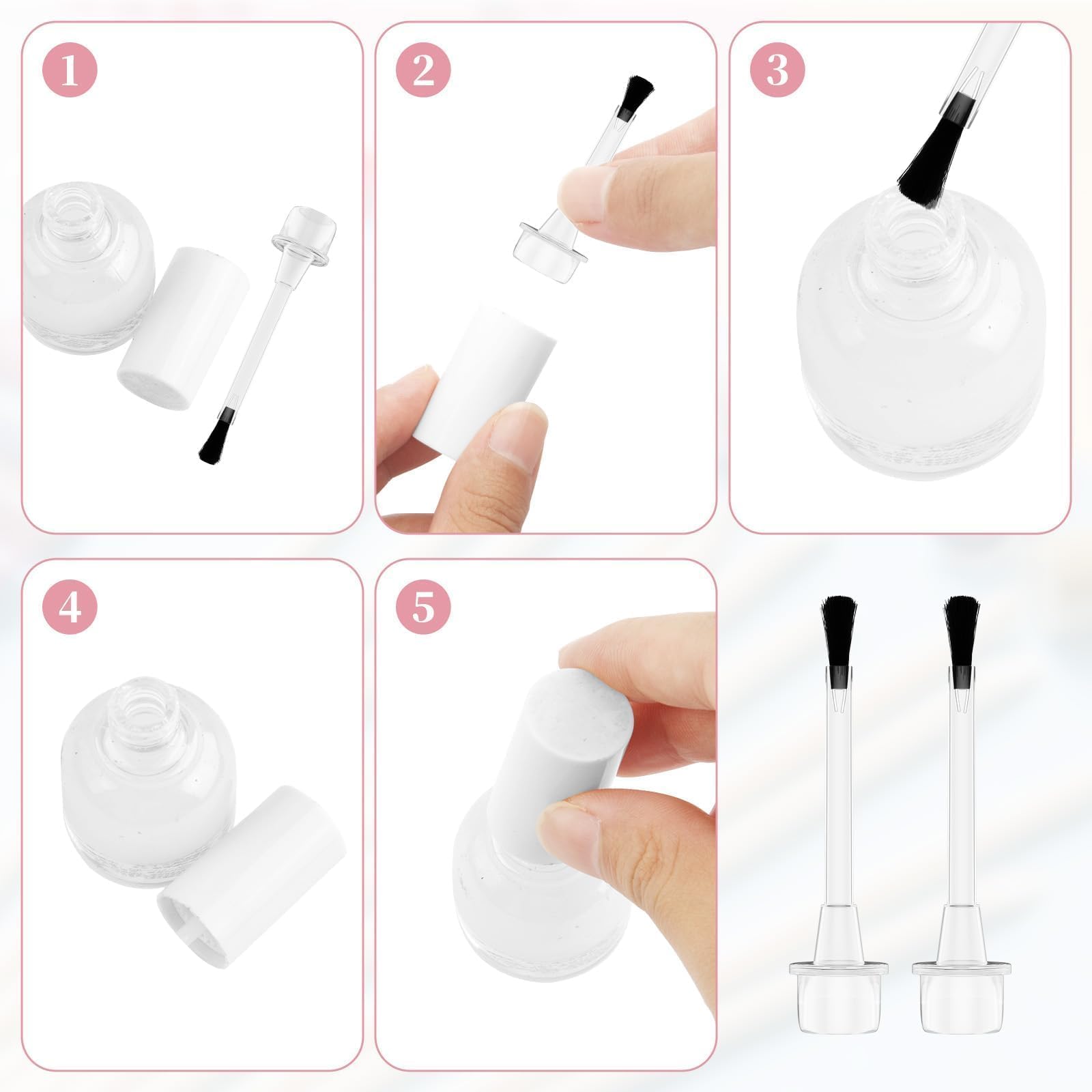 1

2

3

4

5