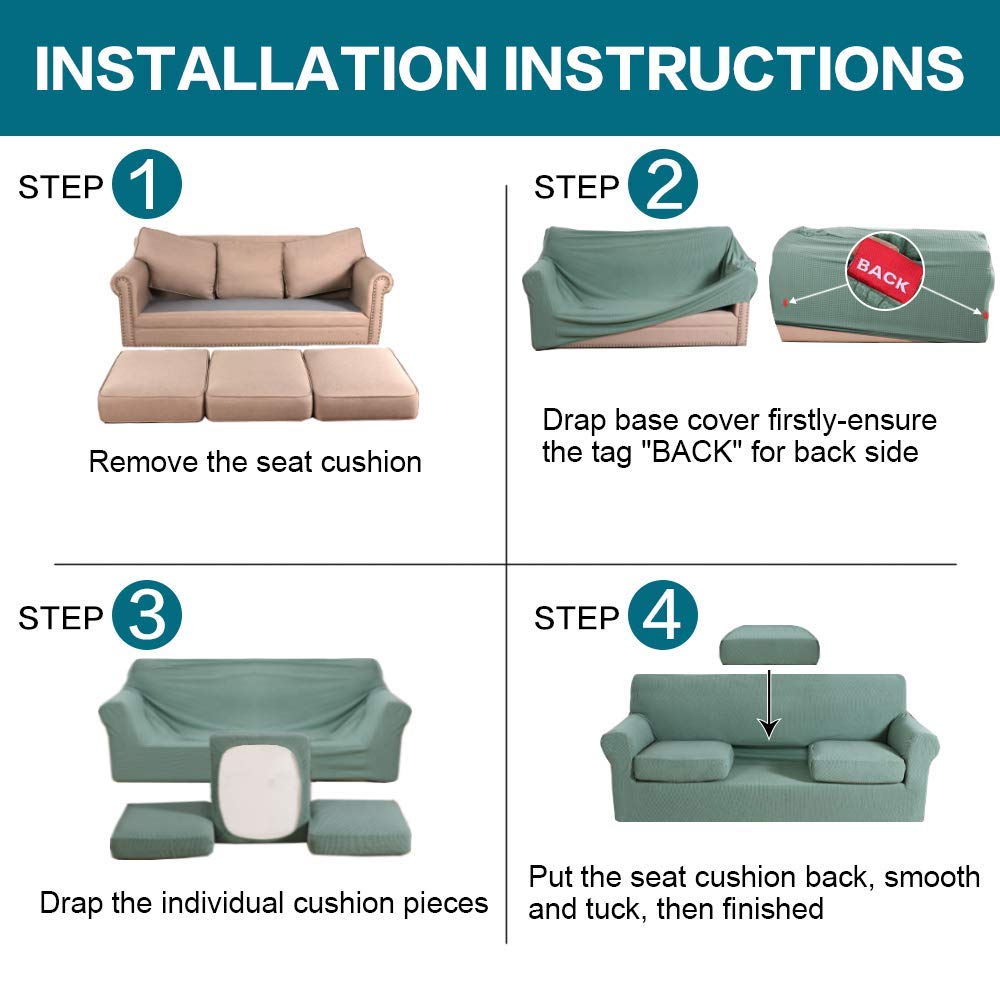 INSTALLATION INSTRUCTIONS

STEP 1

Remove the seat cushion

STEP 2

BACK

Drap base cover firstly-ensure the tag "BACK" for back side

STEP 3

Drap the individual cushion pieces

STEP 4

Put the seat cushion back, smooth and tuck, then finished