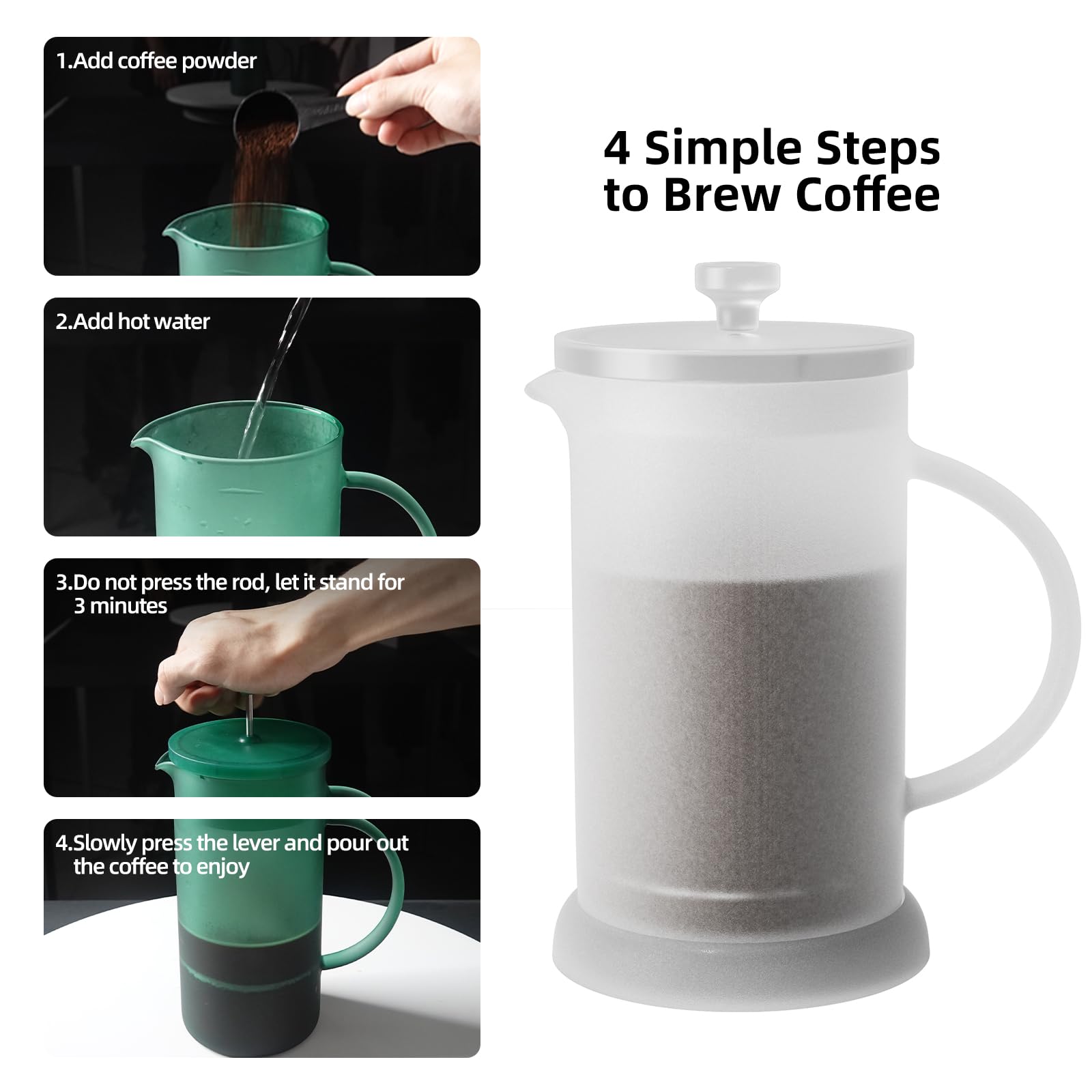 1.Add coffee powder

2.Add hot water

3.Do not press the rod, let it stand for 3 minutes

4.Slowly press the lever and pour out the coffee to enjoy

4 Simple Steps to Brew Coffee