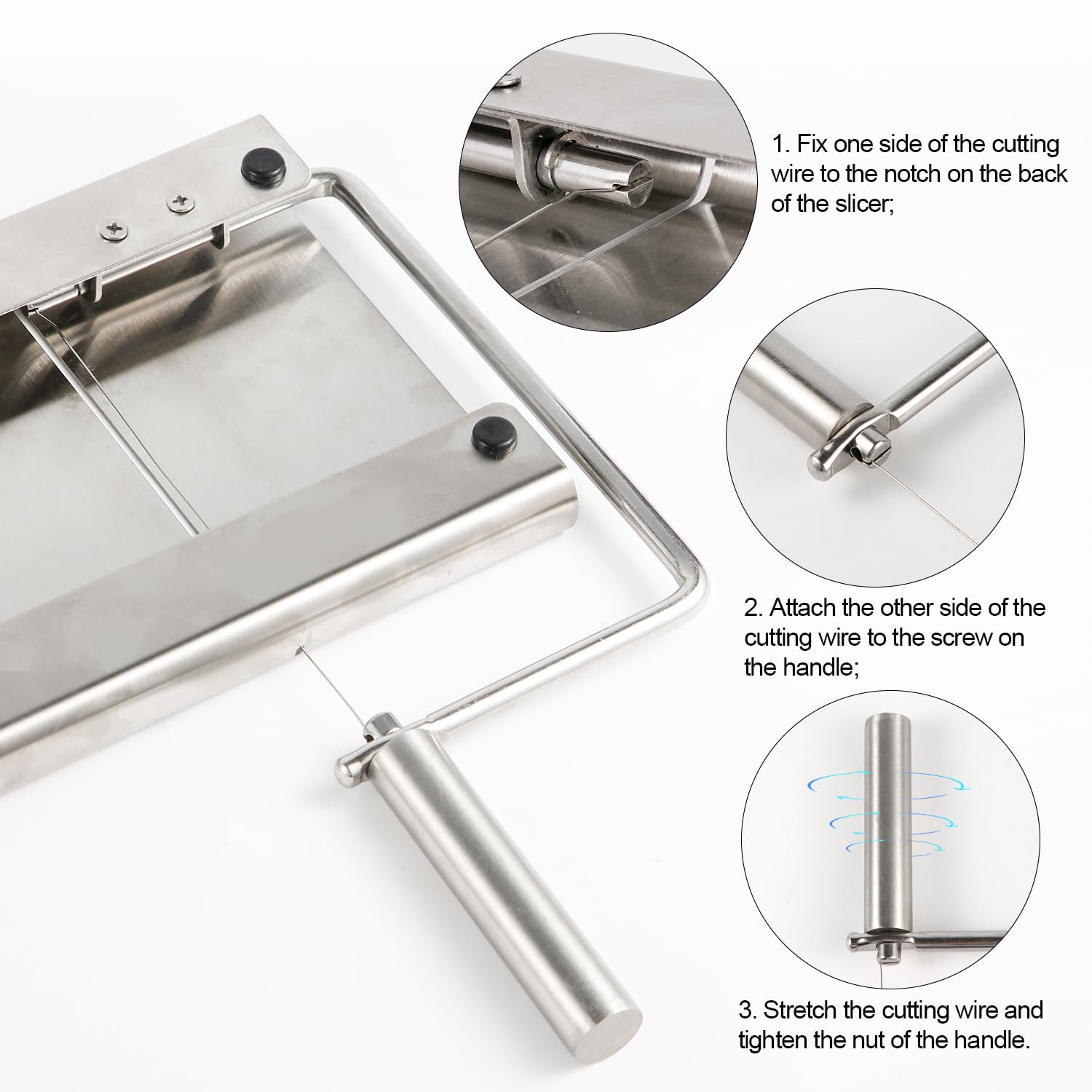 1. Fix one side of the cutting wire to the notch on the back of the slicer;

2. Attach the other side of the cutting wire to the screw on the handle;

3. Stretch the cutting wire and tighten the nut of the handle.