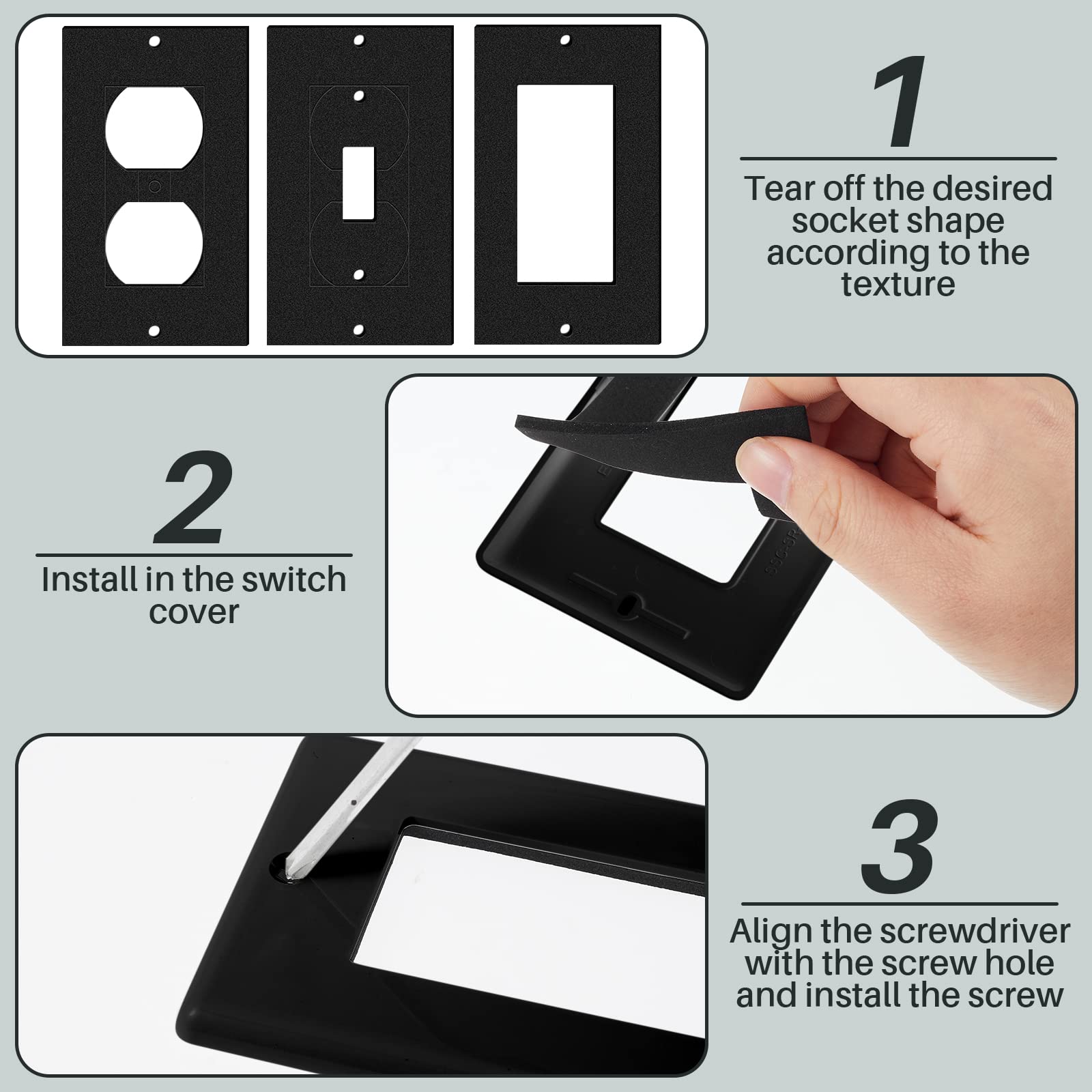 1

Tear off the desired socket shape according to the texture

2

Install in the switch cover

3

Align the screwdriver with the screw hole and install the screw