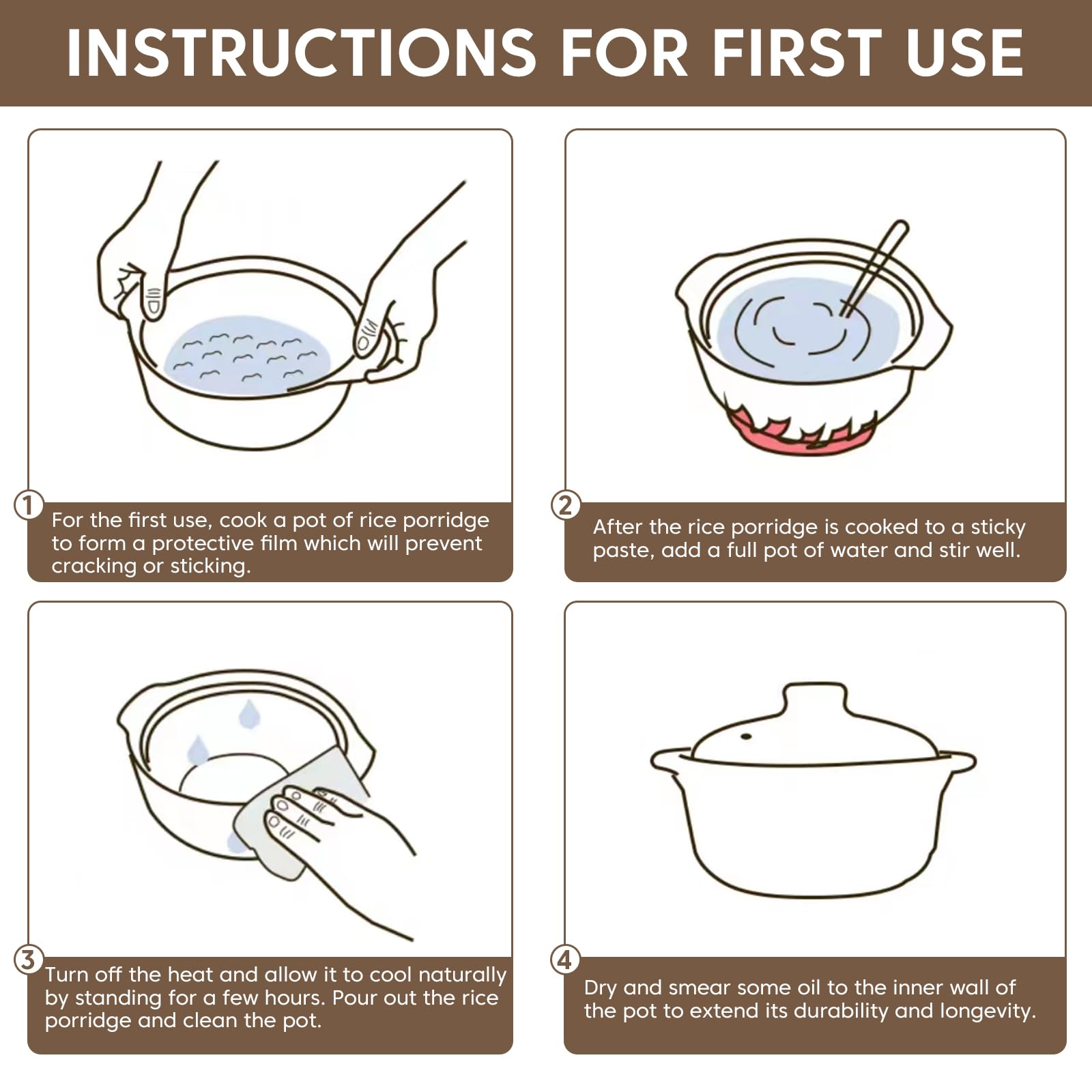 INSTRUCTIONS FOR FIRST USE

1 For the first use, cook a pot of rice porridge to form a protective film which will prevent cracking or sticking.

2 After the rice porridge is cooked to a sticky paste, add a full pot of water and stir well.

3 Turn off the heat and allow it to cool naturally by standing for a few hours. Pour out the rice porridge and clean the pot.

4 Dry and smear some oil to the inner wall of the pot to extend its durability and longevity.