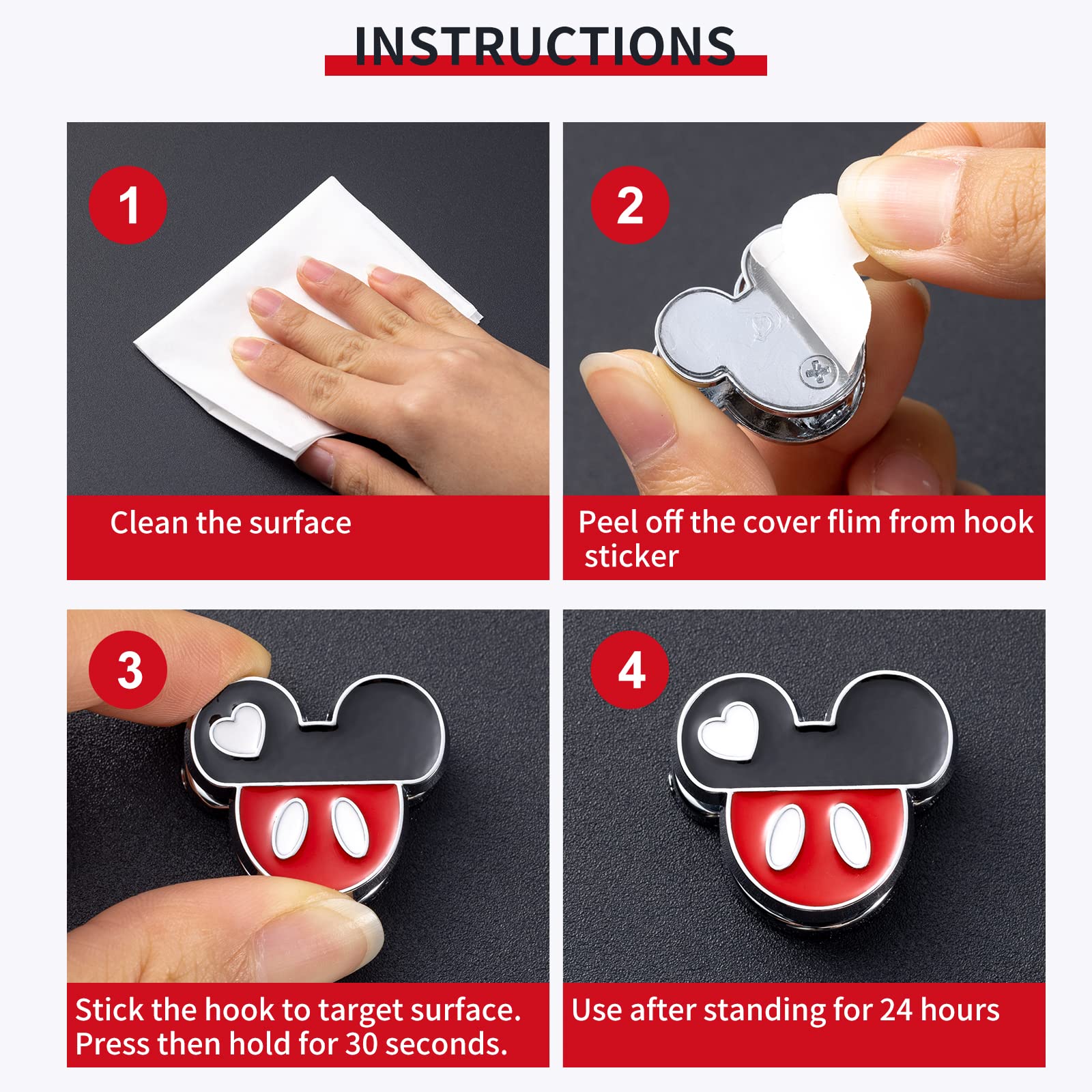 INSTRUCTIONS

1

Clean the surface

2

Peel off the cover flim from hook sticker

3

Stick the hook to target surface. Press then hold for 30 seconds.

4

Use after standing for 24 hours