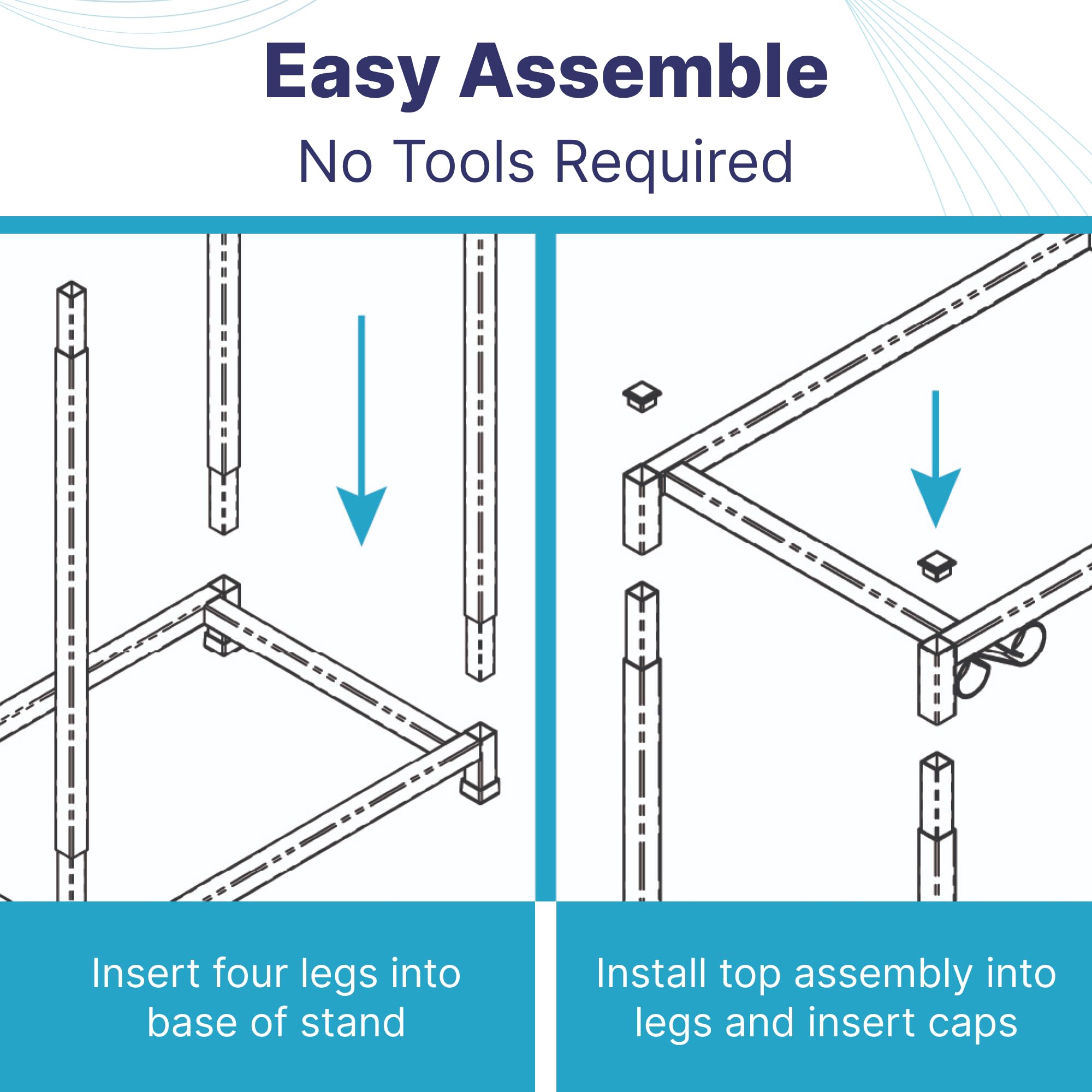 Easy Assemble
No Tools Required

Insert four legs into base of stand

Install top assembly into legs and insert caps