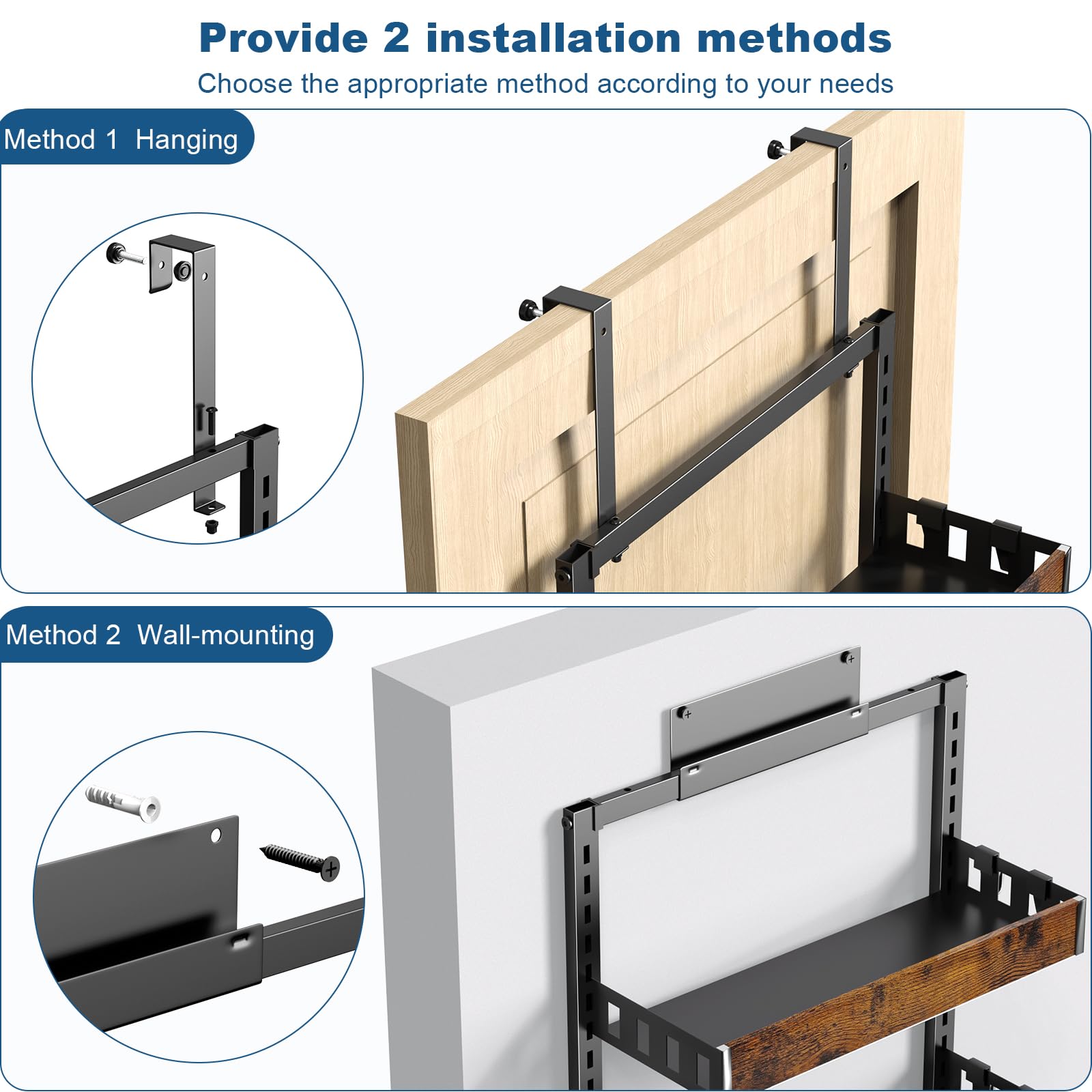 Provide 2 installation methods

Choose the appropriate method according to your needs

Method 1  Hanging

Method 2  Wall-mounting