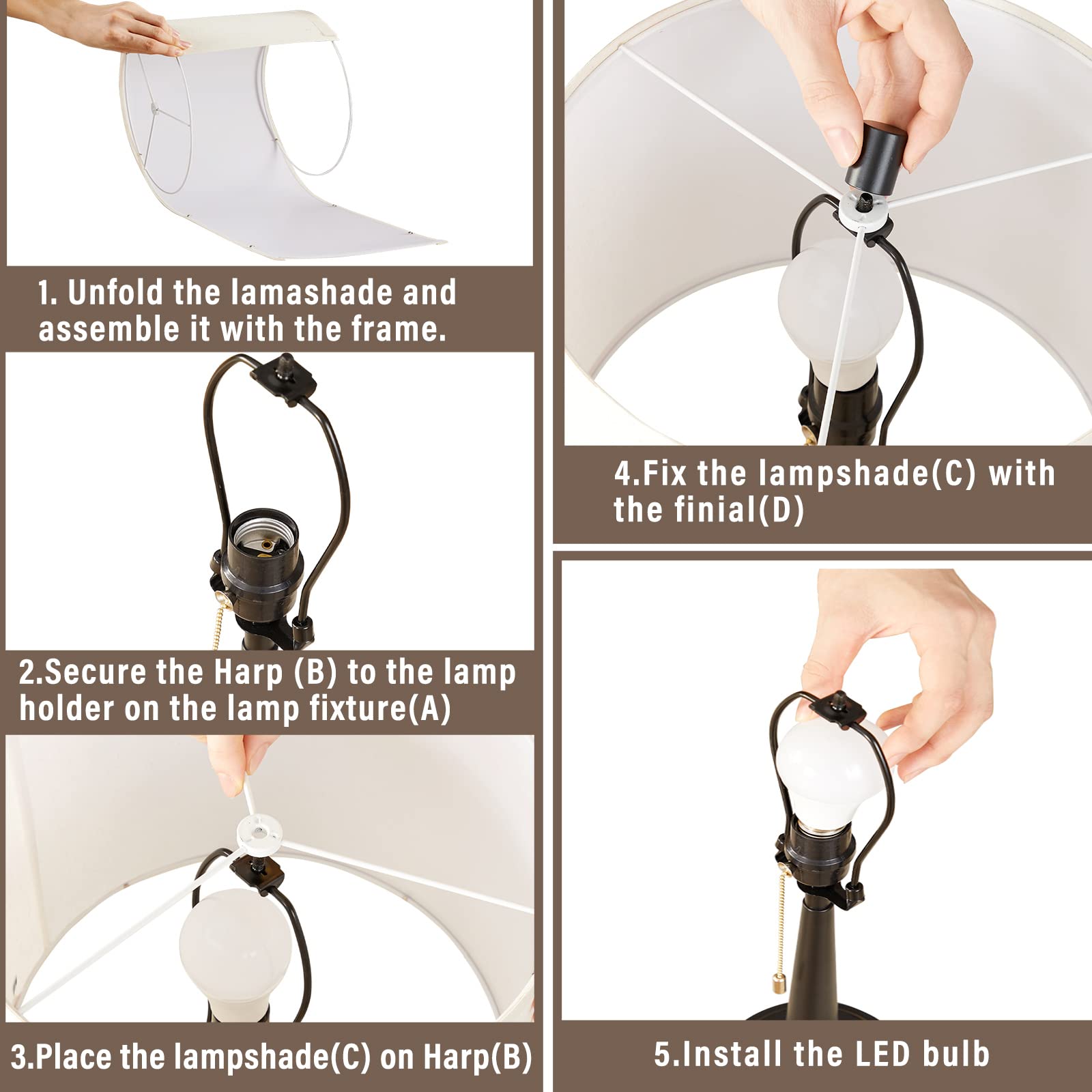 1. Unfold the lamashade and assemble it with the frame.

2.Secure the Harp (B) to the lamp holder on the lamp fixture(A)

3.Place the lampshade(C) on Harp(B)

4.Fix the lampshade(C) with the finial(D)

5.Install the LED bulb