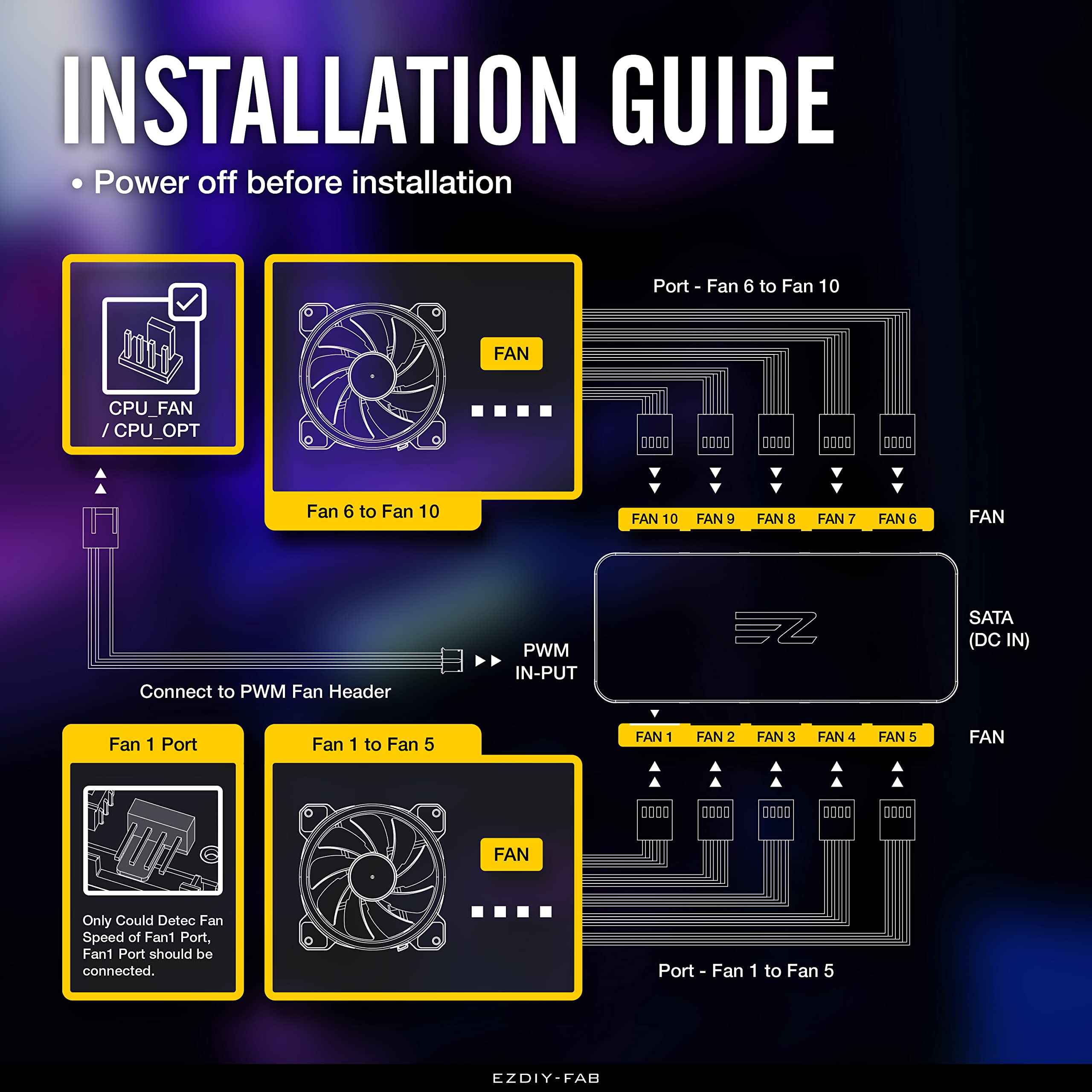 INSTALLATION GUIDE

• Power off before installation

CPU_FAN / CPU_OPT

FAN

Fan 6 to Fan 10

Port - Fan 6 to Fan 10

FAN 10 FAN 9 FAN 8 FAN 7 FAN 6

FAN

SATA (DC IN)

PWM IN-PUT

Connect to PWM Fan Header

FAN 1 FAN 2 FAN 3 FAN 4 FAN 5

FAN

Fan 1 Port

Only Could Detec Fan Speed of Fan1 Port, Fan1 Port should be connected.

Fan 1 to Fan 5

FAN

Port - Fan 1 to Fan 5

EZDIY-FAB