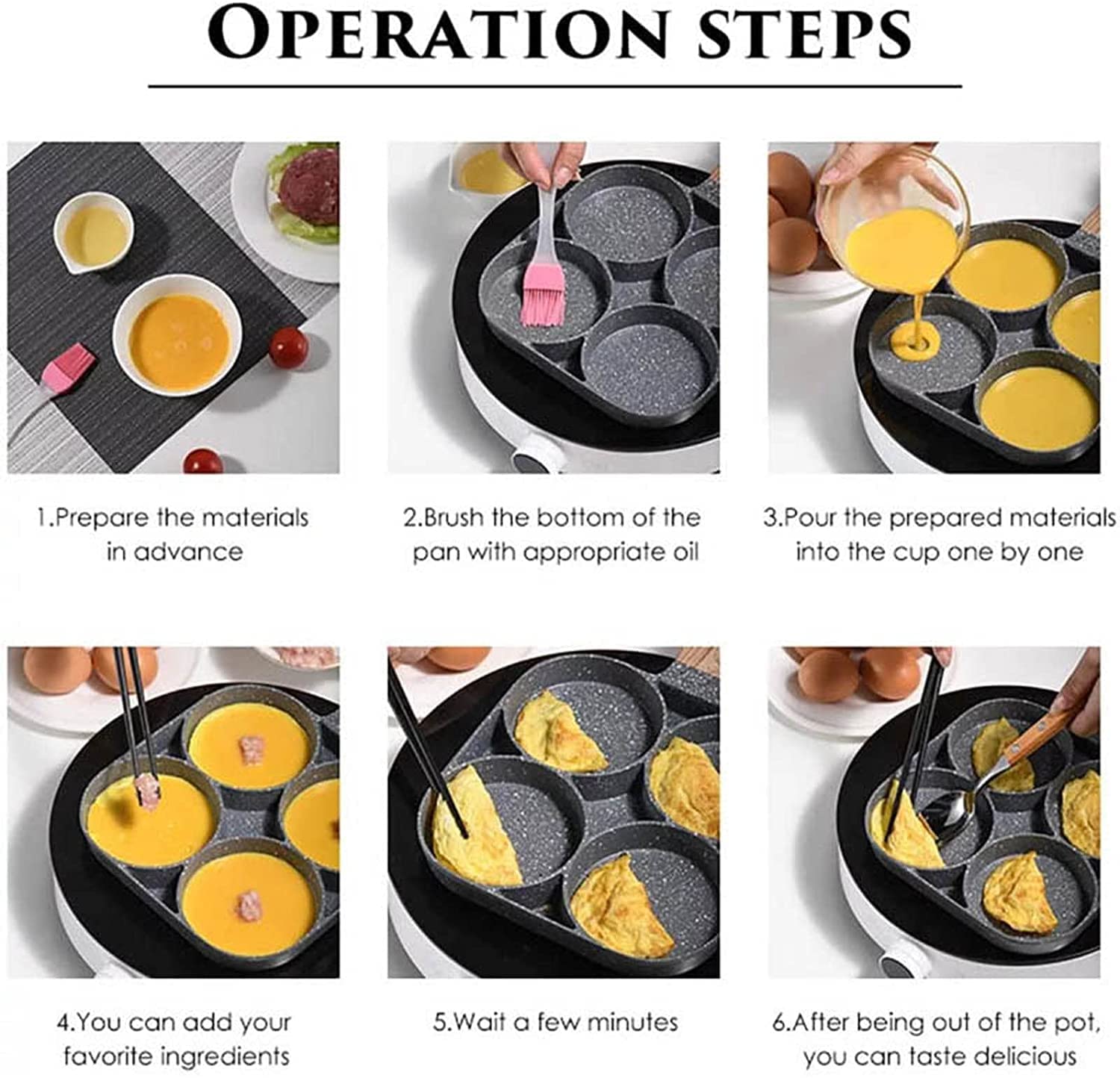 OPERATION STEPS

1.Prepare the materials in advance

2.Brush the bottom of the pan with appropriate oil

3.Pour the prepared materials into the cup one by one

4.You can add your favorite ingredients

5.Wait a few minutes

6.After being out of the pot, you can taste delicious